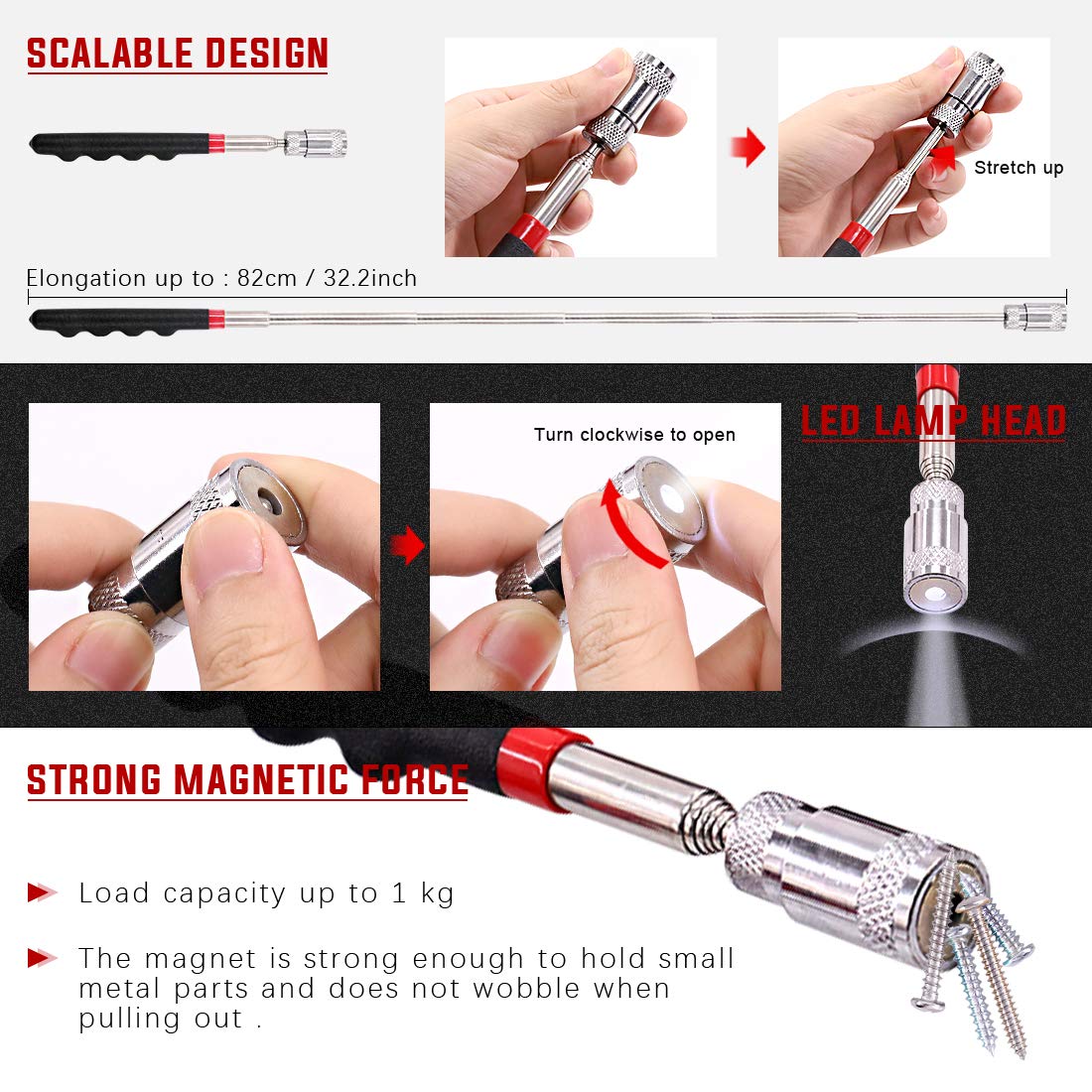 SCALABLE DESIGN

Stretch up

Elongation up to : 82cm / 32.2inch

Turn clockwise to open

LED LAMP HEAD

STRONG MAGNETIC FORCE

Load capacity up to 1 kg

The magnet is strong enough to hold small metal parts and does not wobble when pulling out .