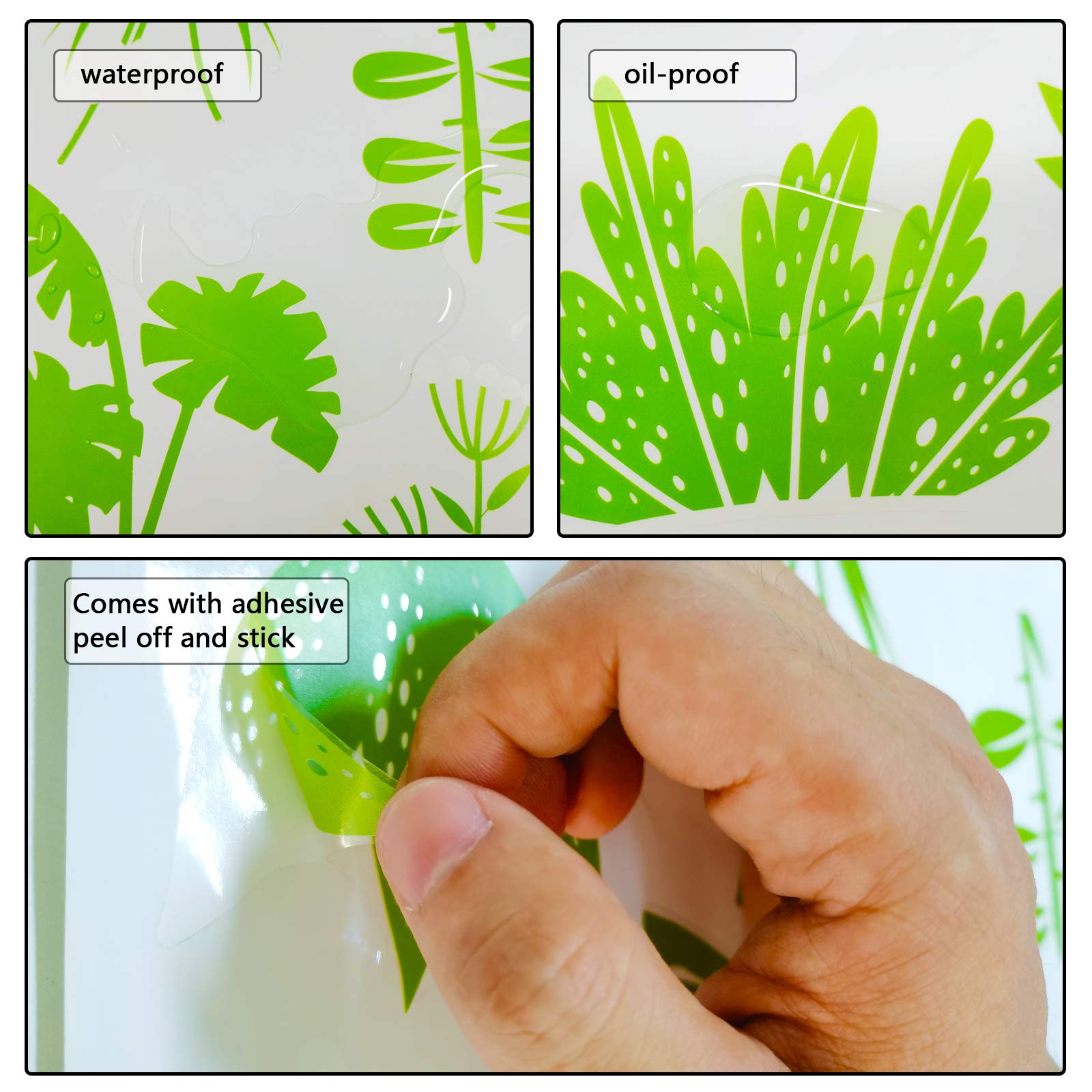 waterproof

oil-proof

Comes with adhesive peel off and stick