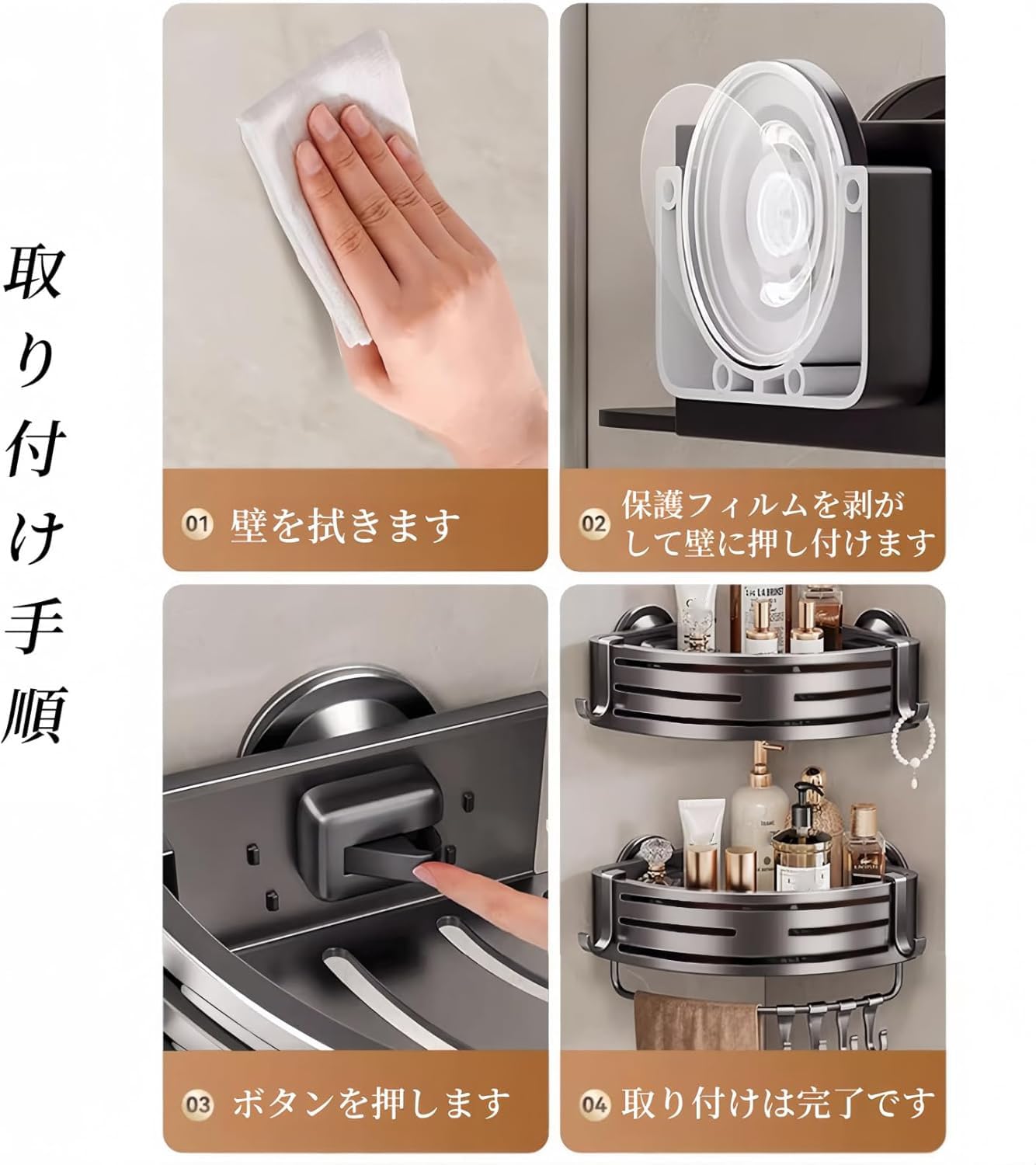 取り付け手順

01 壁を拭きます

02 保護フィルムを剥がして壁に押し付けます

03 ボタンを押します

04 取り付けは完了です