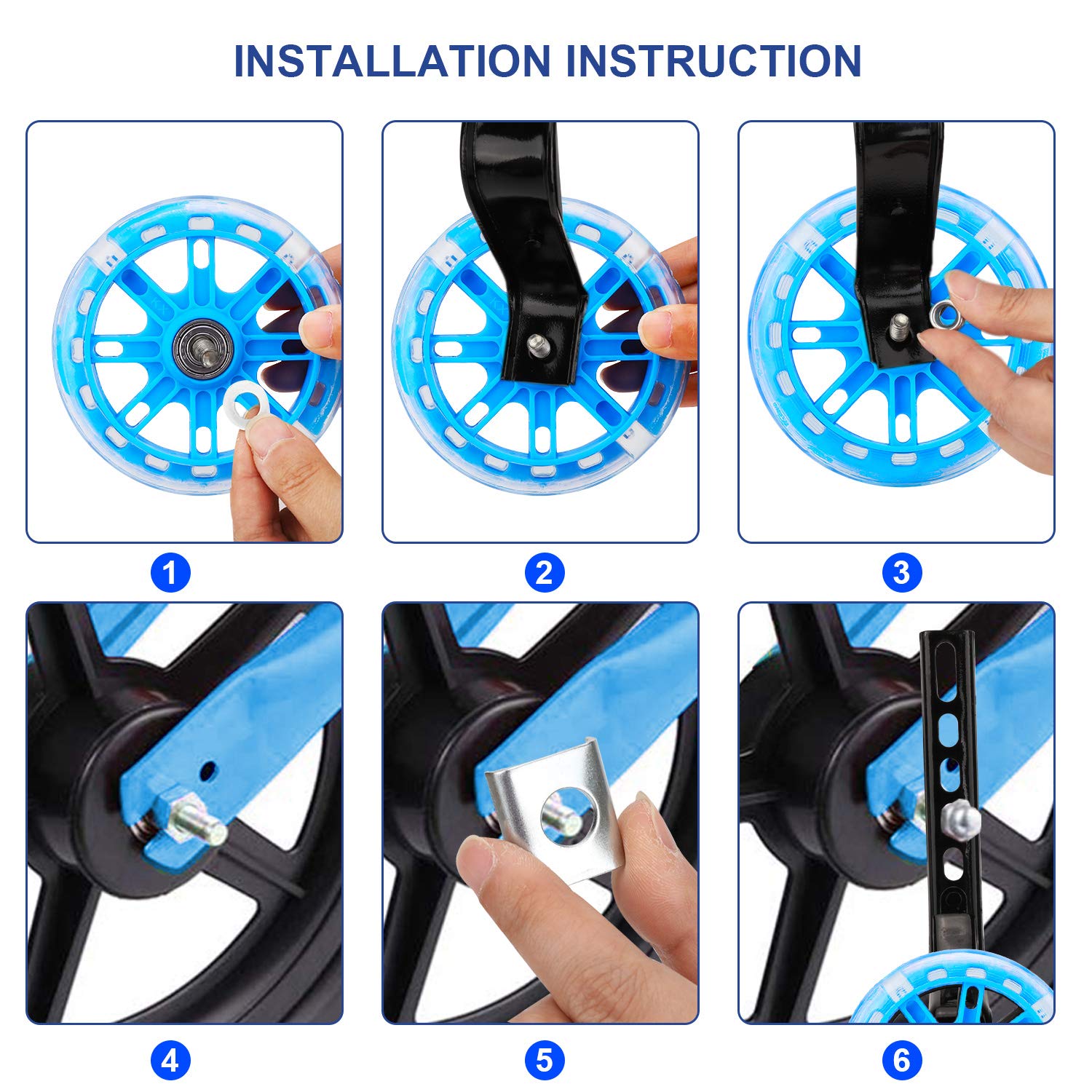 INSTALLATION INSTRUCTION

1

2

3

4

5

6