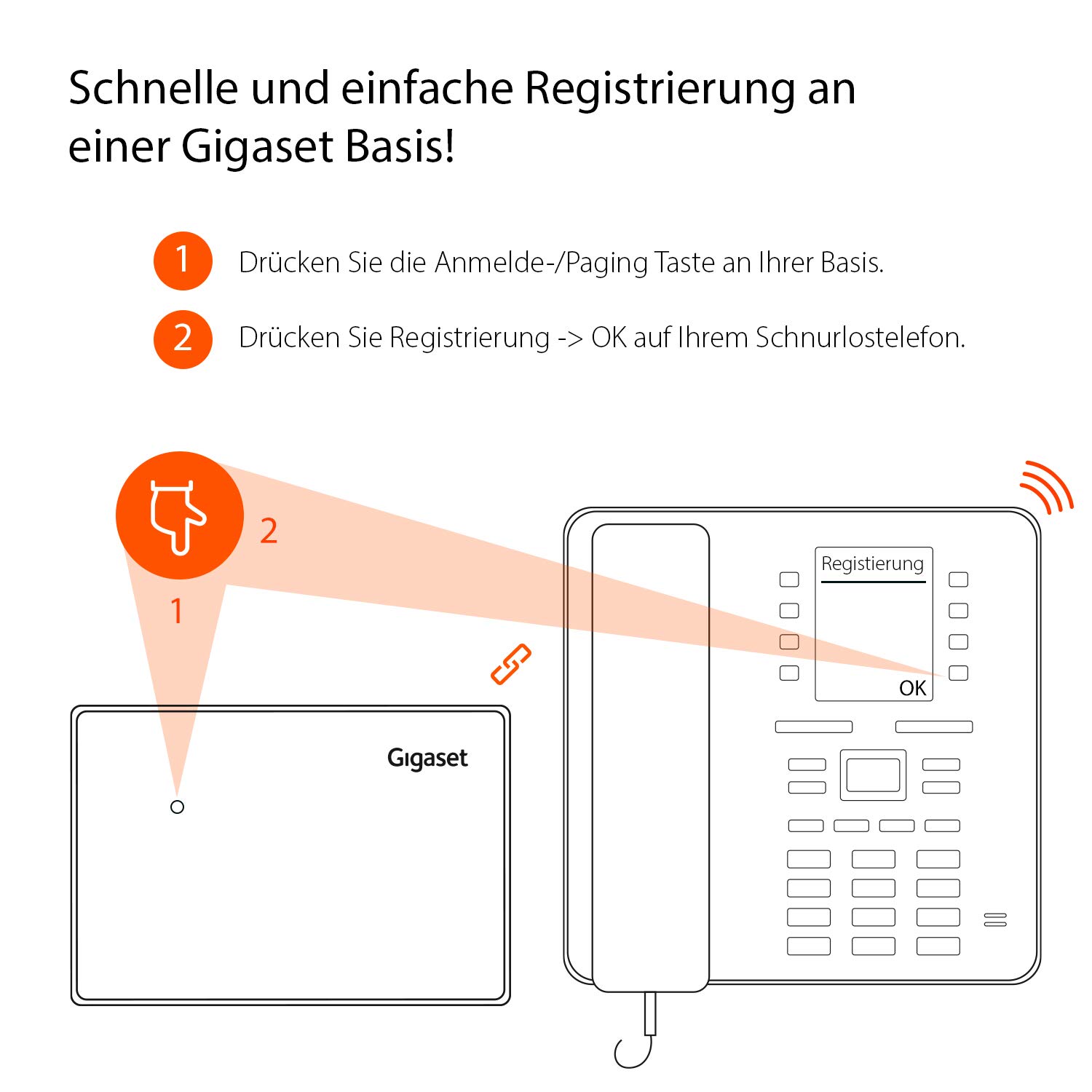 Schnelle und einfache Registrierung an einer Gigaset Basis!

1 Drücken Sie die Anmelde-/Paging Taste an Ihrer Basis.

2 Drücken Sie Registrierung -> OK auf Ihrem Schnurlostelefon.

2

1

Gigaset

Registierung

OK