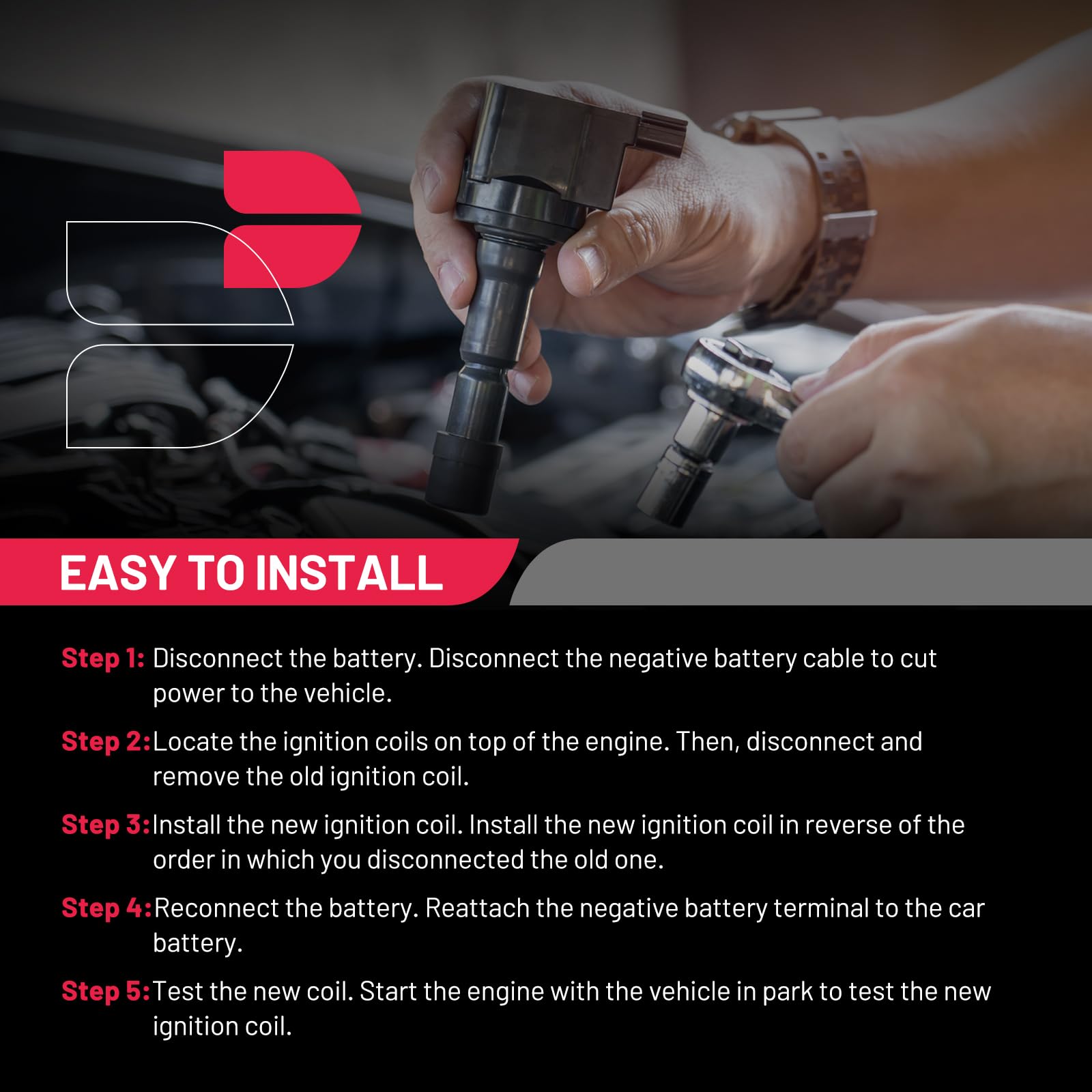 EASY TO INSTALL

Step 1: Disconnect the battery. Disconnect the negative battery cable to cut power to the vehicle.

Step 2: Locate the ignition coils on top of the engine. Then, disconnect and remove the old ignition coil.

Step 3: Install the new ignition coil. Install the new ignition coil in reverse of the order in which you disconnected the old one.

Step 4: Reconnect the battery. Reattach the negative battery terminal to the car battery.

Step 5: Test the new coil. Start the engine with the vehicle in park to test the new ignition coil.