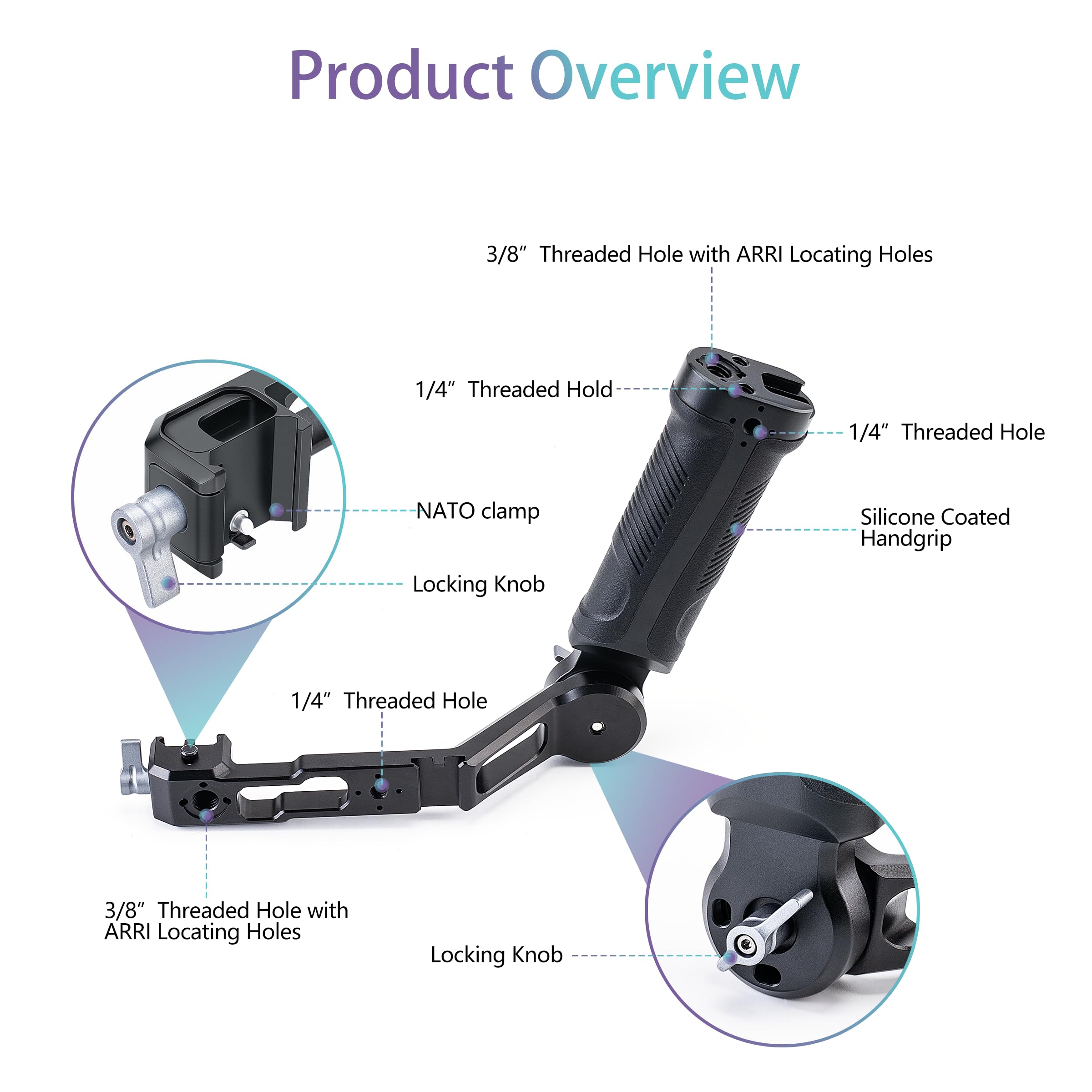 Product Overview

3/8″ Threaded Hole with ARRI Locating Holes

1/4″ Threaded Hold

1/4″ Threaded Hole

NATO clamp

Silicone Coated Handgrip

Locking Knob

1/4″ Threaded Hole

3/8″ Threaded Hole with ARRI Locating Holes

Locking Knob