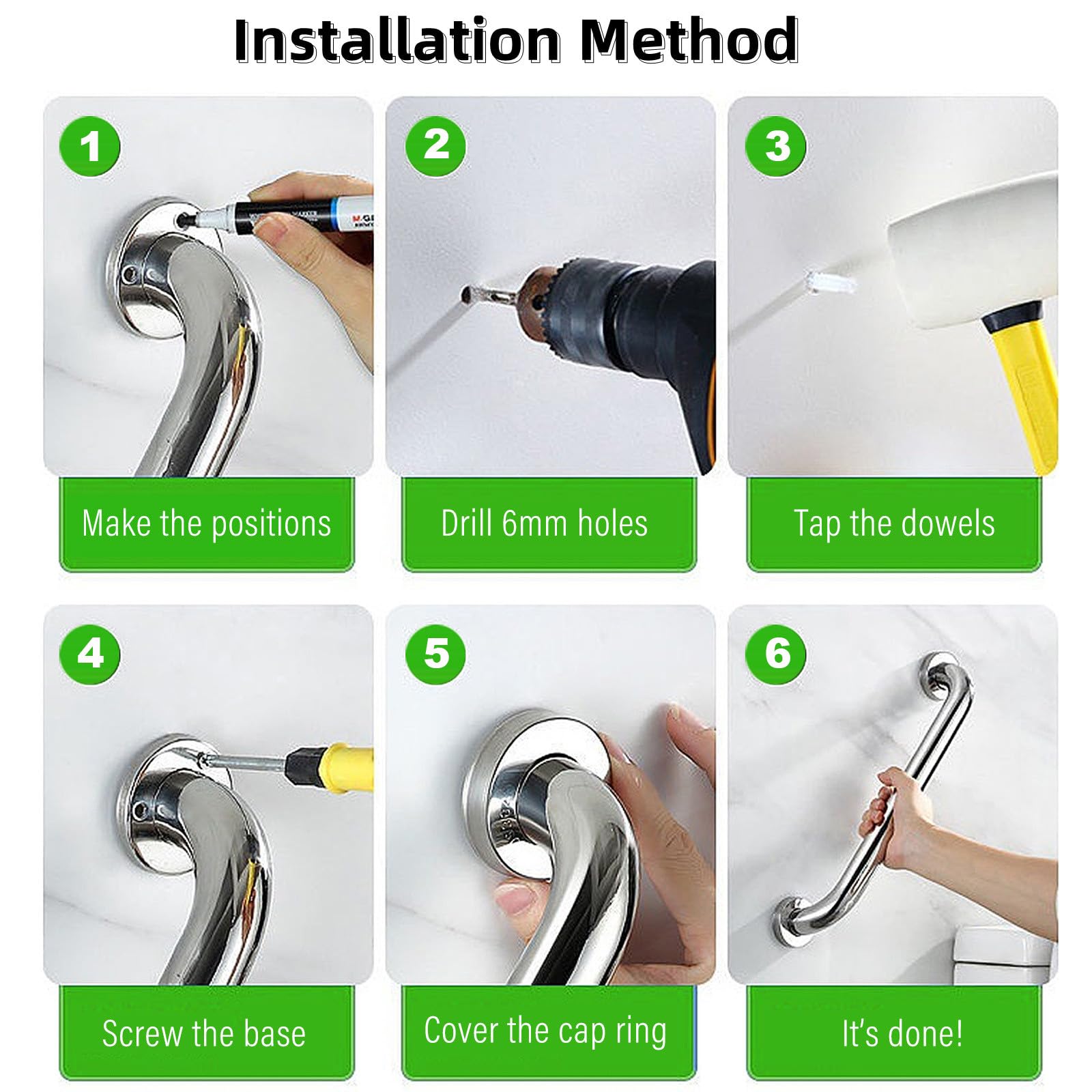 Installation Method

1

Make the positions

2

Drill 6mm holes

3

Tap the dowels

4

Screw the base

5

Cover the cap ring

6

It's done!