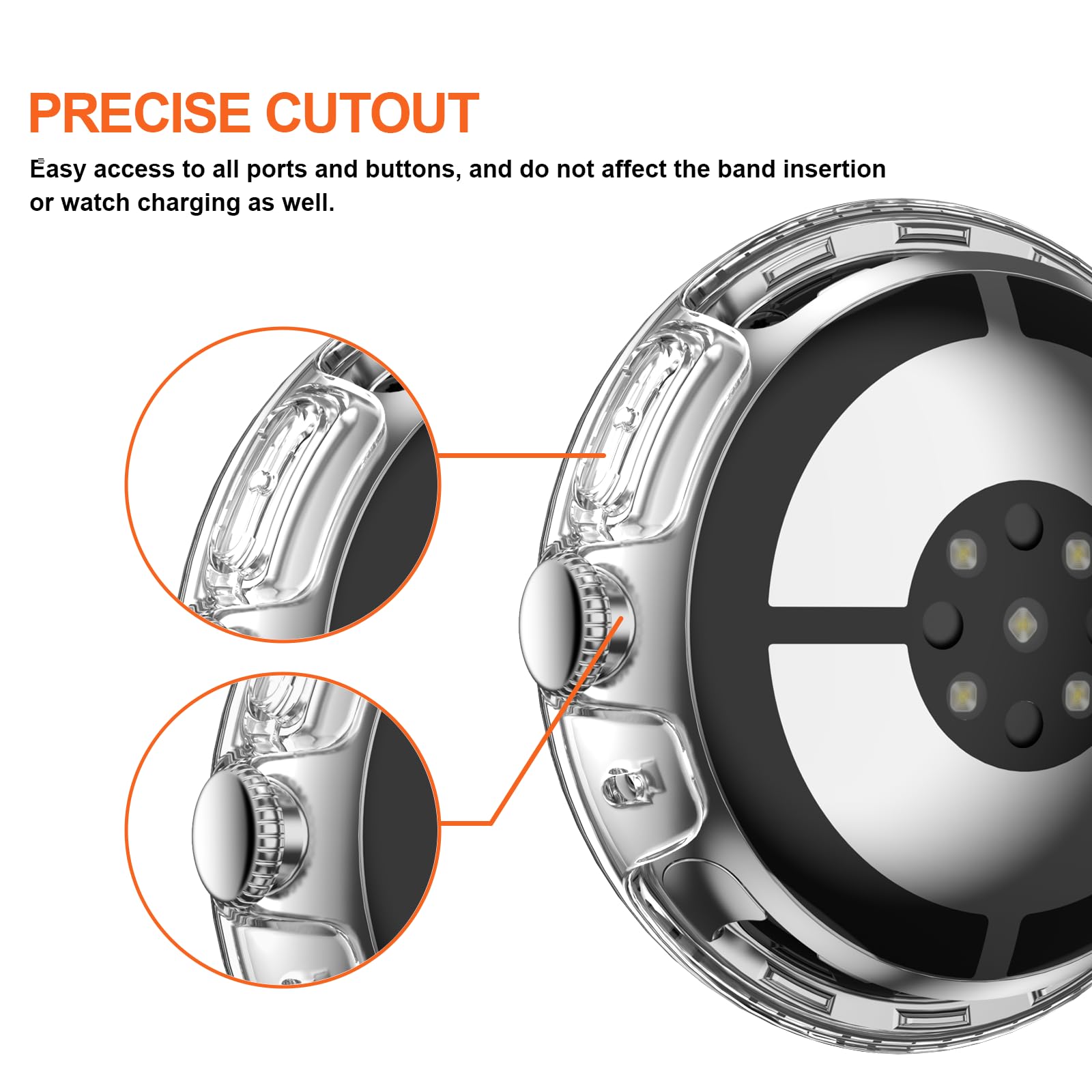 PRECISE CUTOUT

Easy access to all ports and buttons, and do not affect the band insertion or watch charging as well.