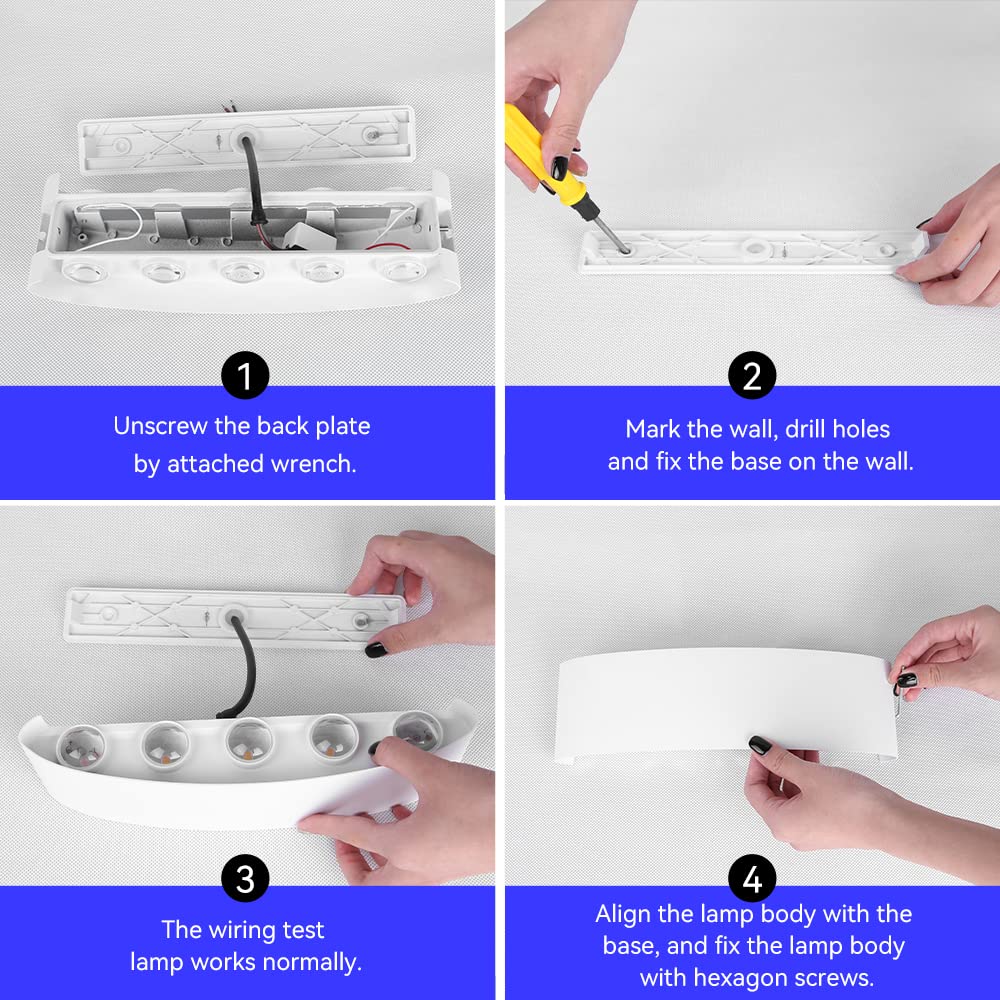 1

Unscrew the back plate by attached wrench.

2

Mark the wall, drill holes and fix the base on the wall.

3

The wiring test lamp works normally.

4

Align the lamp body with the base, and fix the lamp body with hexagon screws.