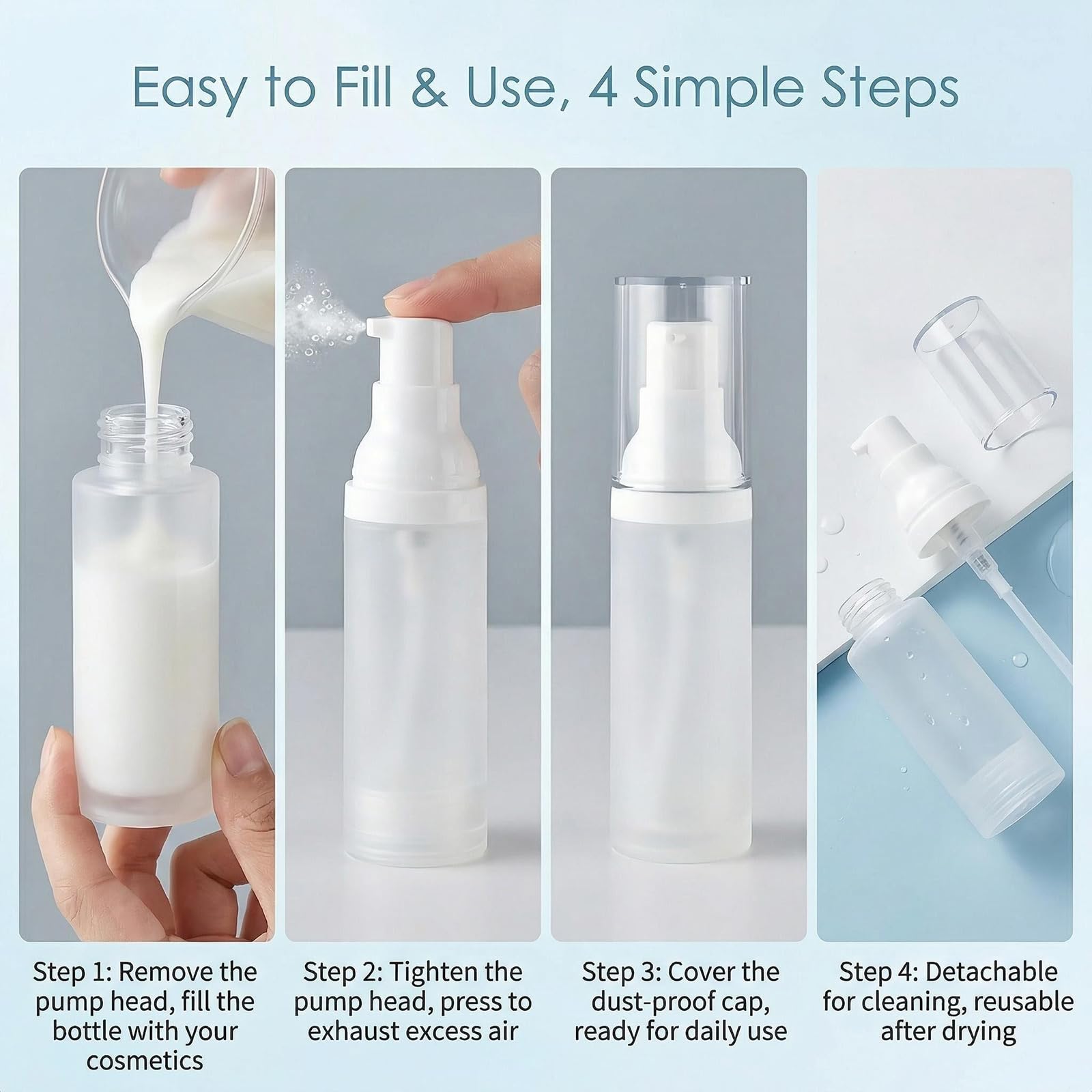 Easy to Fill & Use, 4 Simple Steps

Step 1: Remove the pump head, fill the bottle with your cosmetics

Step 2: Tighten the pump head, press to exhaust excess air

Step 3: Cover the dust-proof cap, ready for daily use

Step 4: Detachable for cleaning, reusable after drying