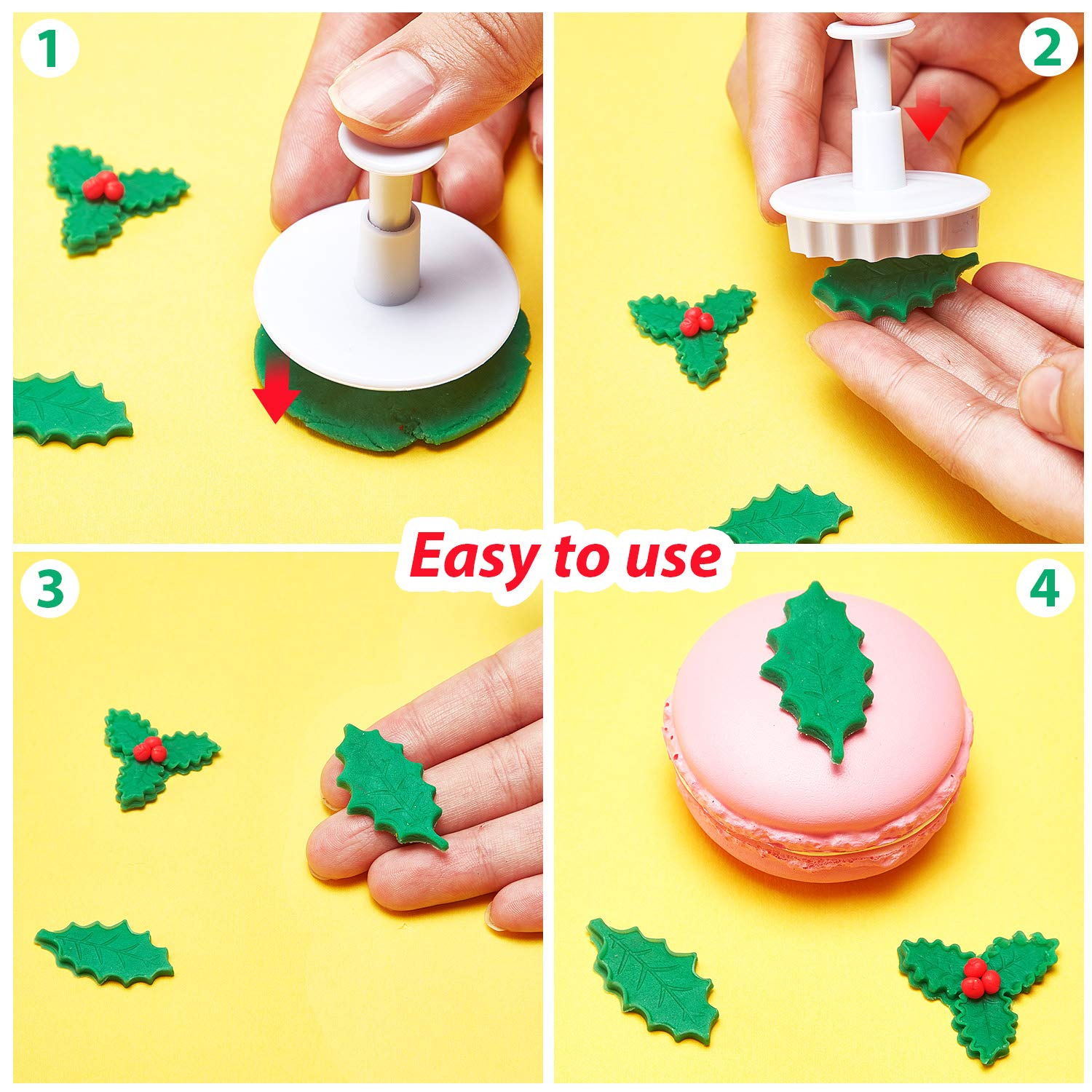 1

2

Easy to use

3

4