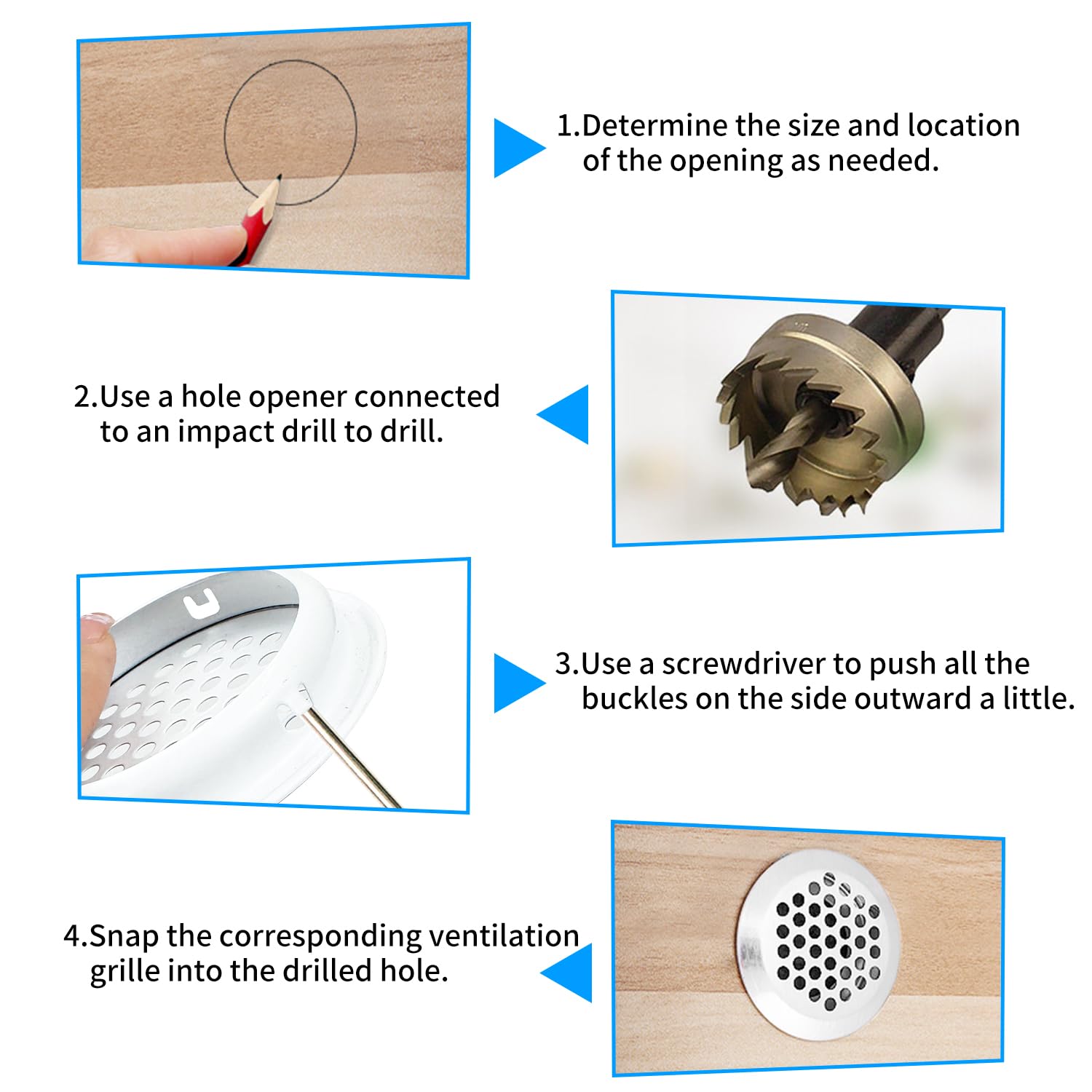 1.Determine the size and location of the opening as needed.

2.Use a hole opener connected to an impact drill to drill.

3.Use a screwdriver to push all the buckles on the side outward a little.

4.Snap the corresponding ventilation grille into the drilled hole.