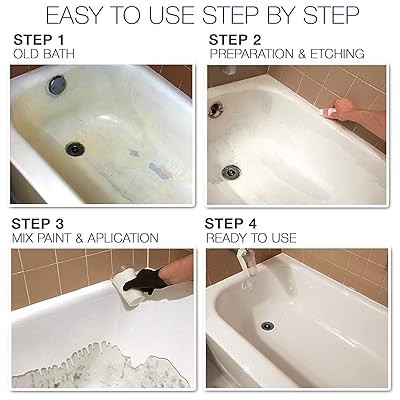 EASY TO USE STEP BY STEP

STEP 1
OLD BATH

STEP 2
PREPARATION & ETCHING

STEP 3
MIX PAINT & APLICATION

STEP 4
READY TO USE