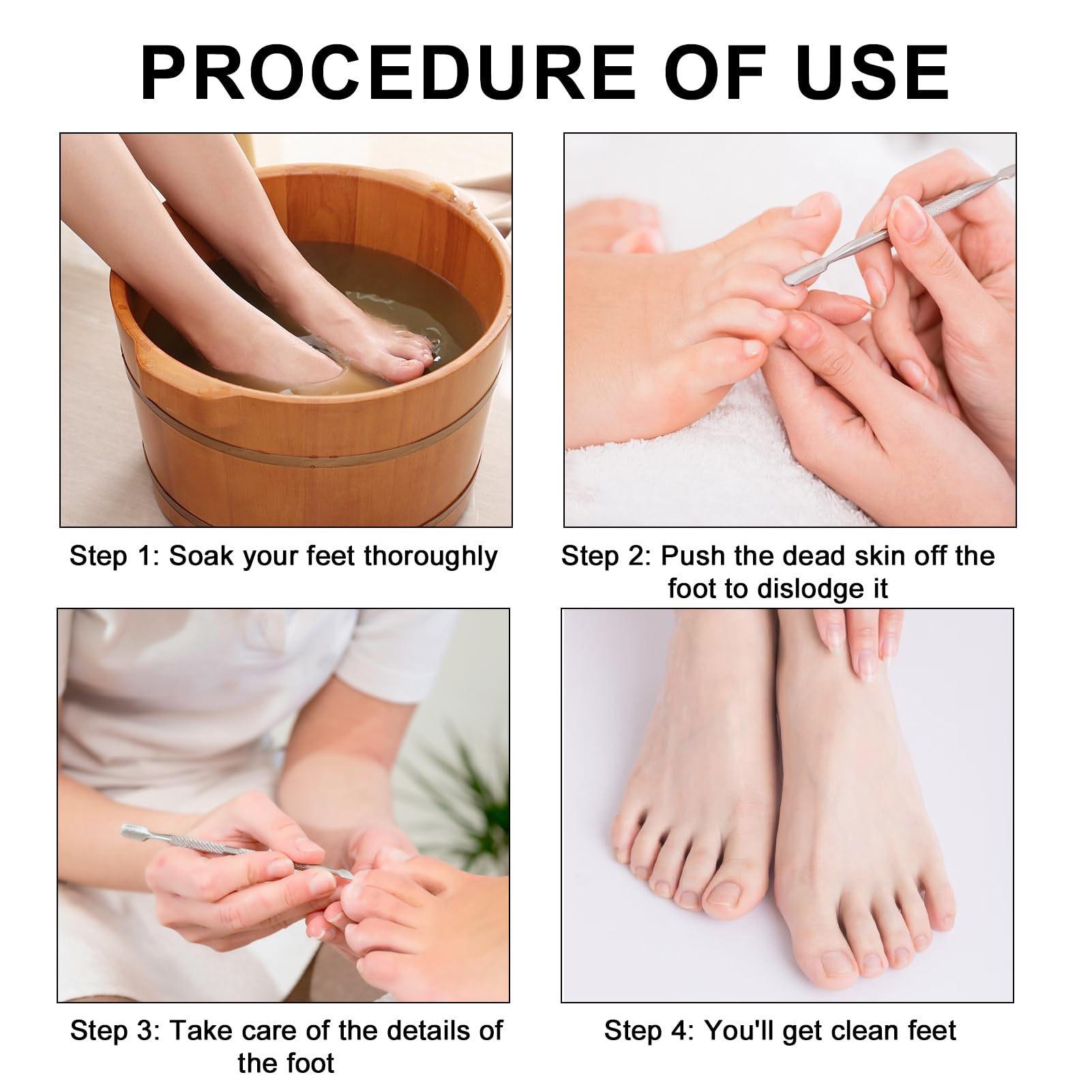 PROCEDURE OF USE

Step 1: Soak your feet thoroughly

Step 2: Push the dead skin off the foot to dislodge it

Step 3: Take care of the details of the foot

Step 4: You'll get clean feet