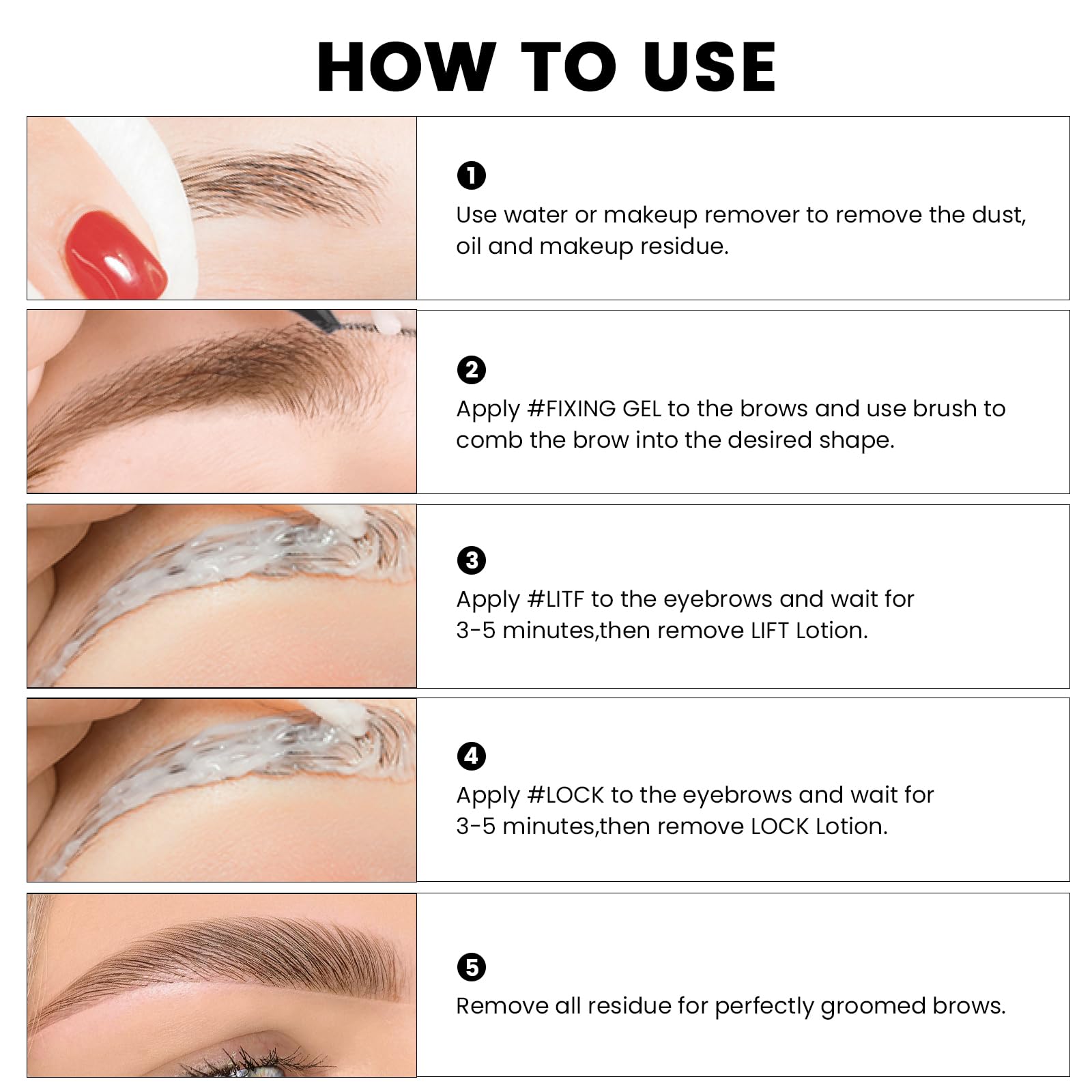 HOW TO USE

1
Use water or makeup remover to remove the dust, oil and makeup residue.

2
Apply #FIXING GEL to the brows and use brush to comb the brow into the desired shape.

3
Apply #LITF to the eyebrows and wait for 3-5 minutes,then remove LIFT Lotion.

4
Apply #LOCK to the eyebrows and wait for 3-5 minutes,then remove LOCK Lotion.

5
Remove all residue for perfectly groomed brows.