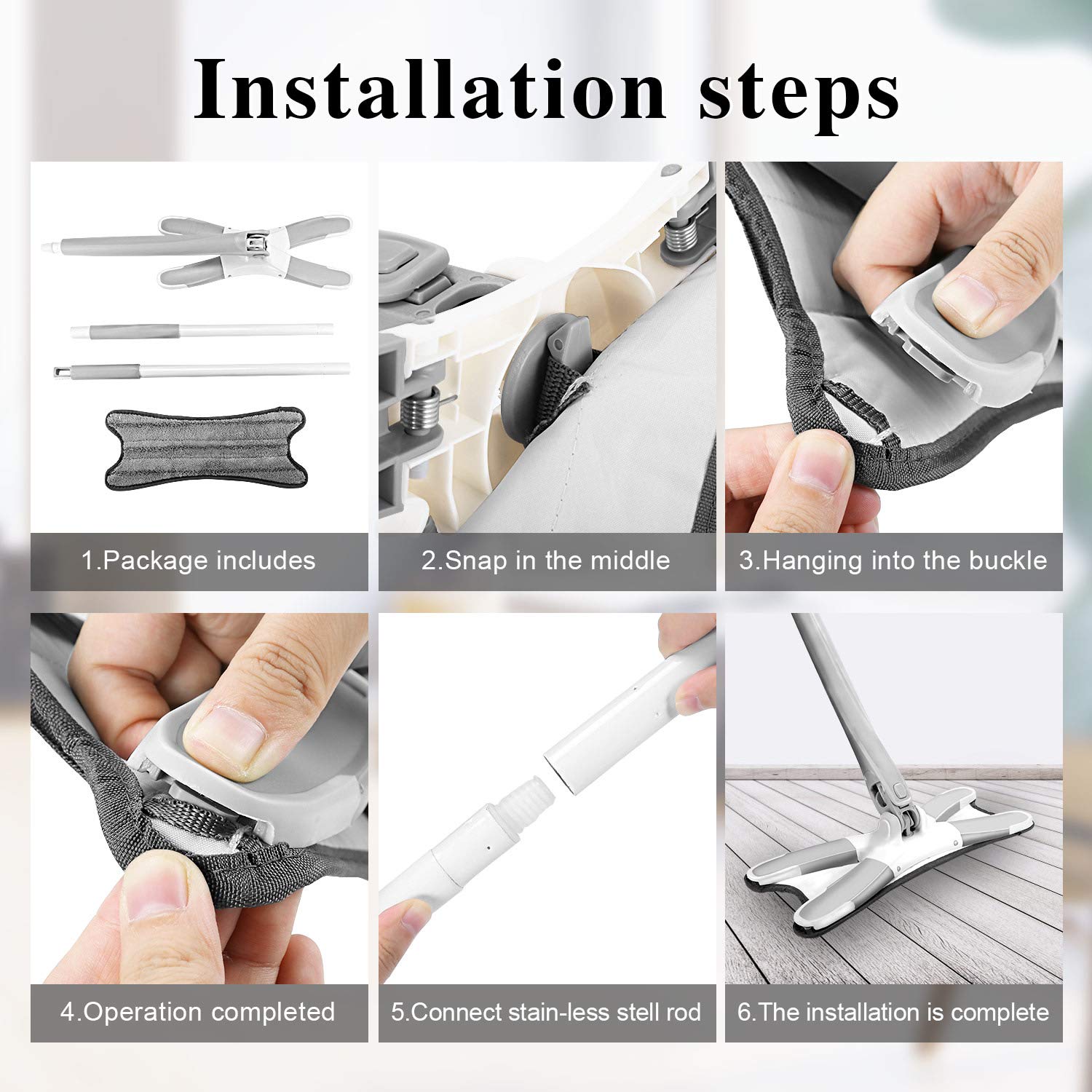 Installation steps

1.Package includes

2.Snap in the middle

3.Hanging into the buckle

4.Operation completed

5.Connect stain-less stell rod

6.The installation is complete