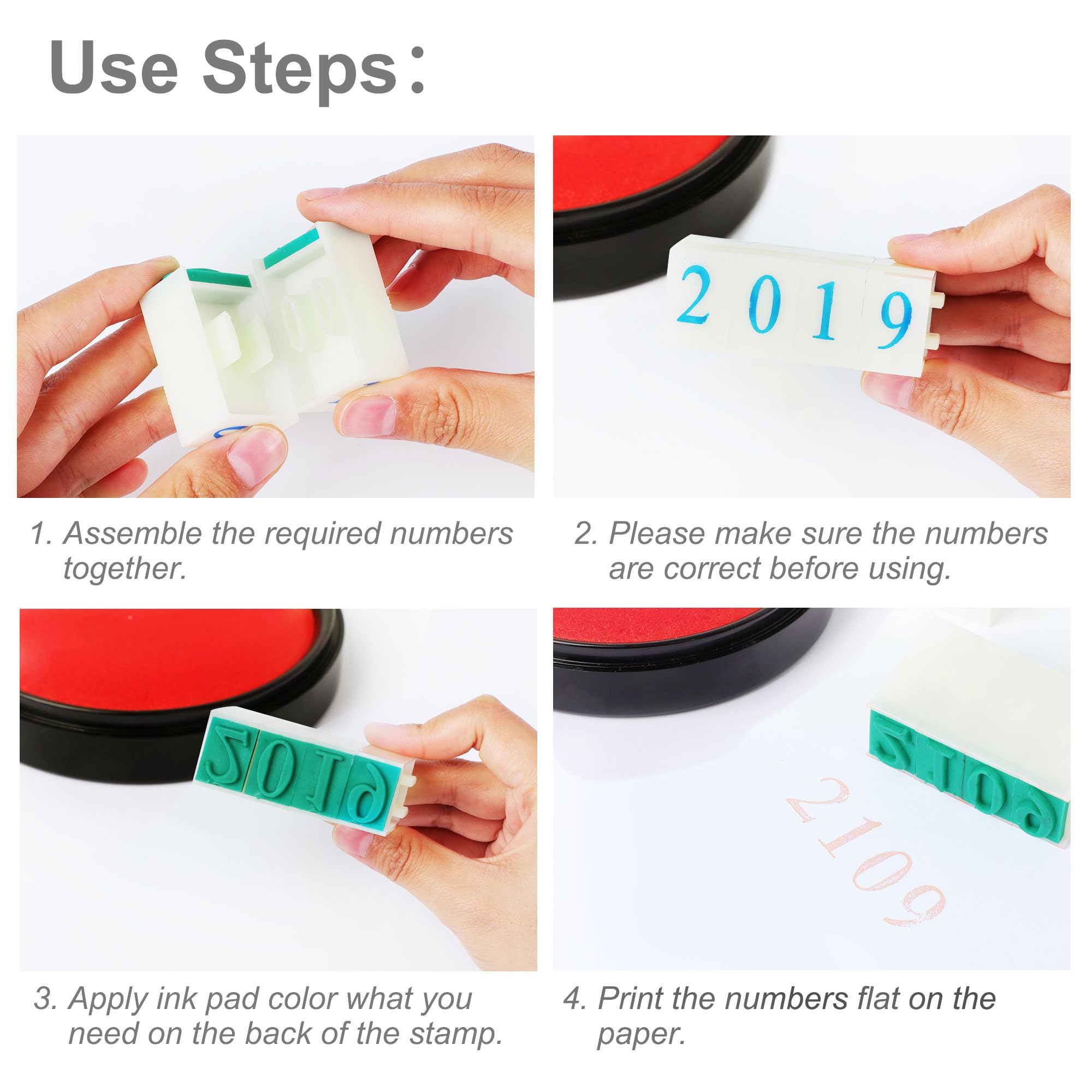 Use Steps：

2019

1. Assemble the required numbers together.

2. Please make sure the numbers are correct before using.

2019

2109

3. Apply ink pad color what you need on the back of the stamp.

4. Print the numbers flat on the paper.