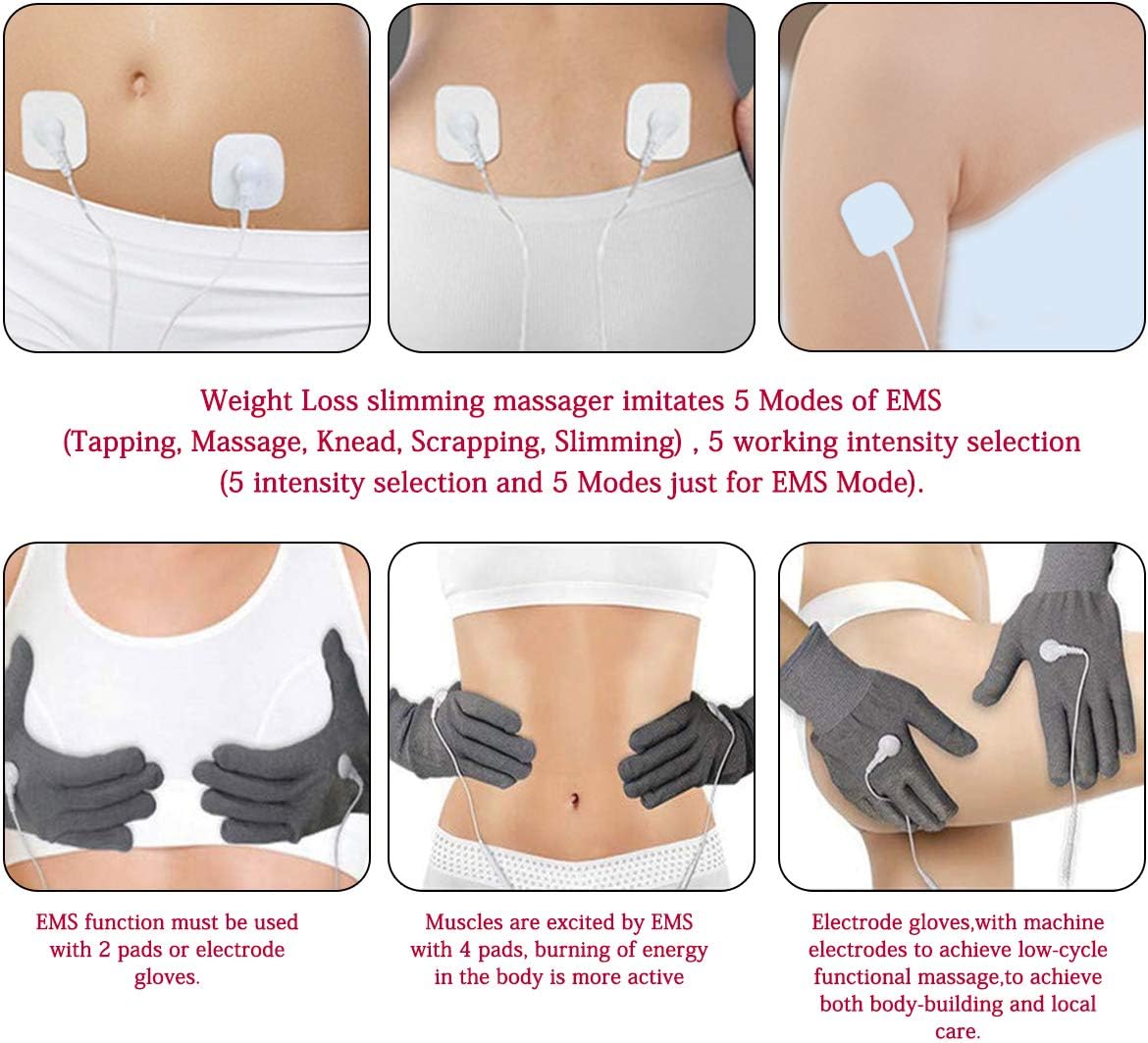 Weight Loss slimming massager imitates 5 Modes of EMS (Tapping, Massage, Knead, Scrapping, Slimming) , 5 working intensity selection (5 intensity selection and 5 Modes just for EMS Mode).

EMS function must be used with 2 pads or electrode gloves.

Muscles are excited by EMS with 4 pads, burning of energy in the body is more active

Electrode gloves,with machine electrodes to achieve low-cycle functional massage,to achieve both body-building and local care.