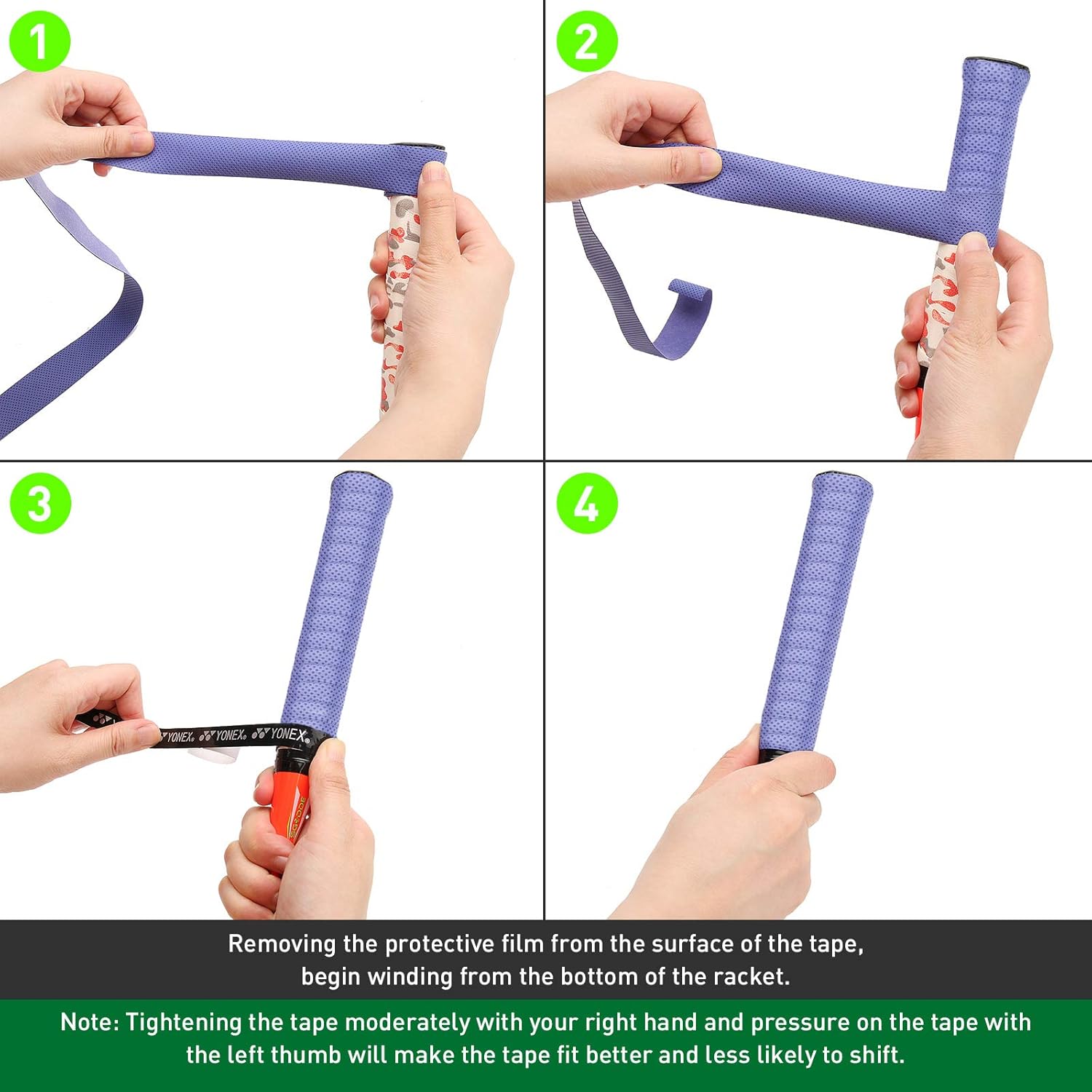 1

2

3

YONEX YONEX YONEX

4

Removing the protective film from the surface of the tape, begin winding from the bottom of the racket.

Note: Tightening the tape moderately with your right hand and pressure on the tape with the left thumb will make the tape fit better and less likely to shift.