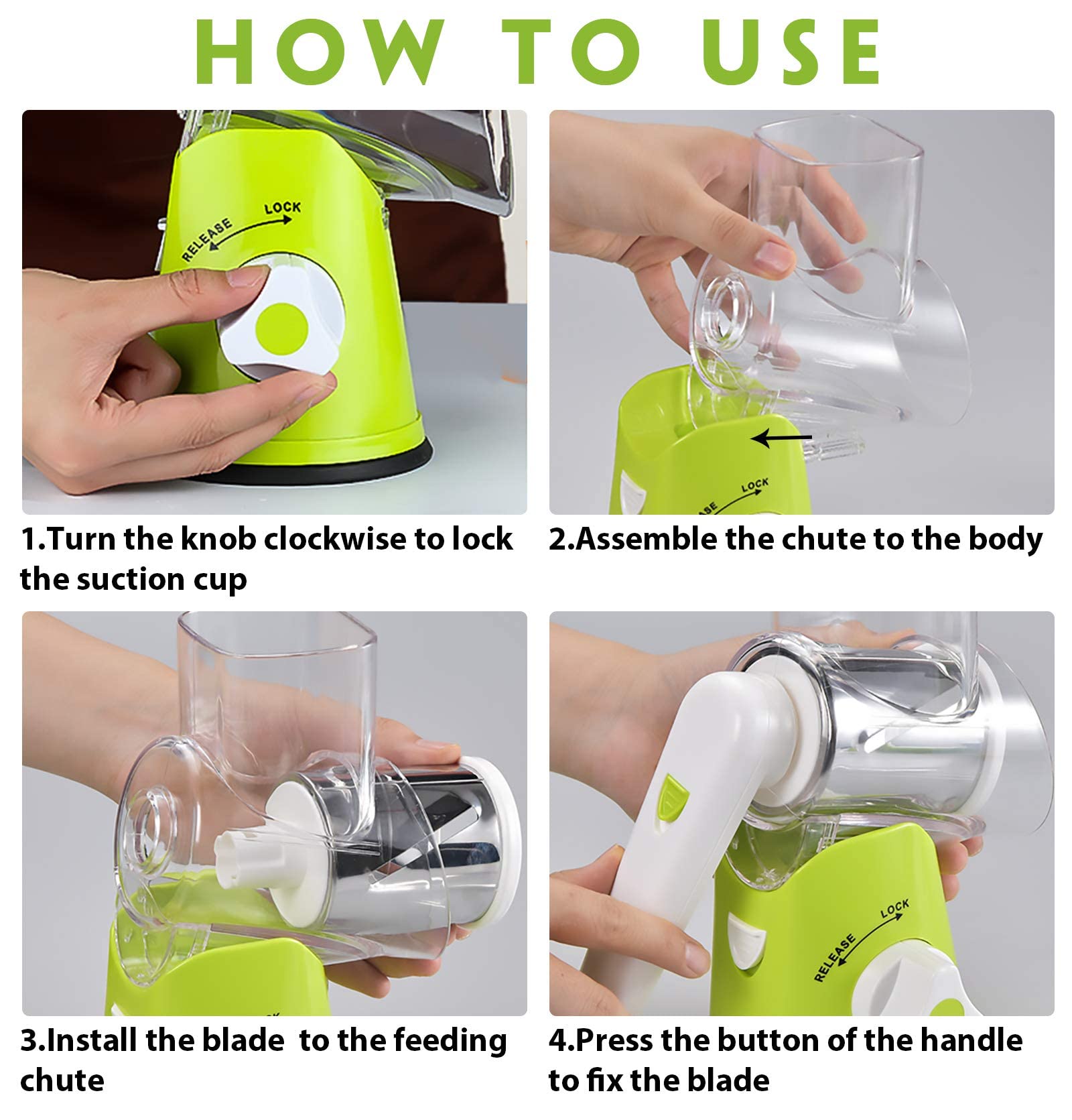 HOW TO USE

RELEASE LOCK

1.Turn the knob clockwise to lock the suction cup

LOCK

2.Assemble the chute to the body

3.Install the blade  to the feeding chute

RELEASE LOCK

4.Press the button of the handle to fix the blade