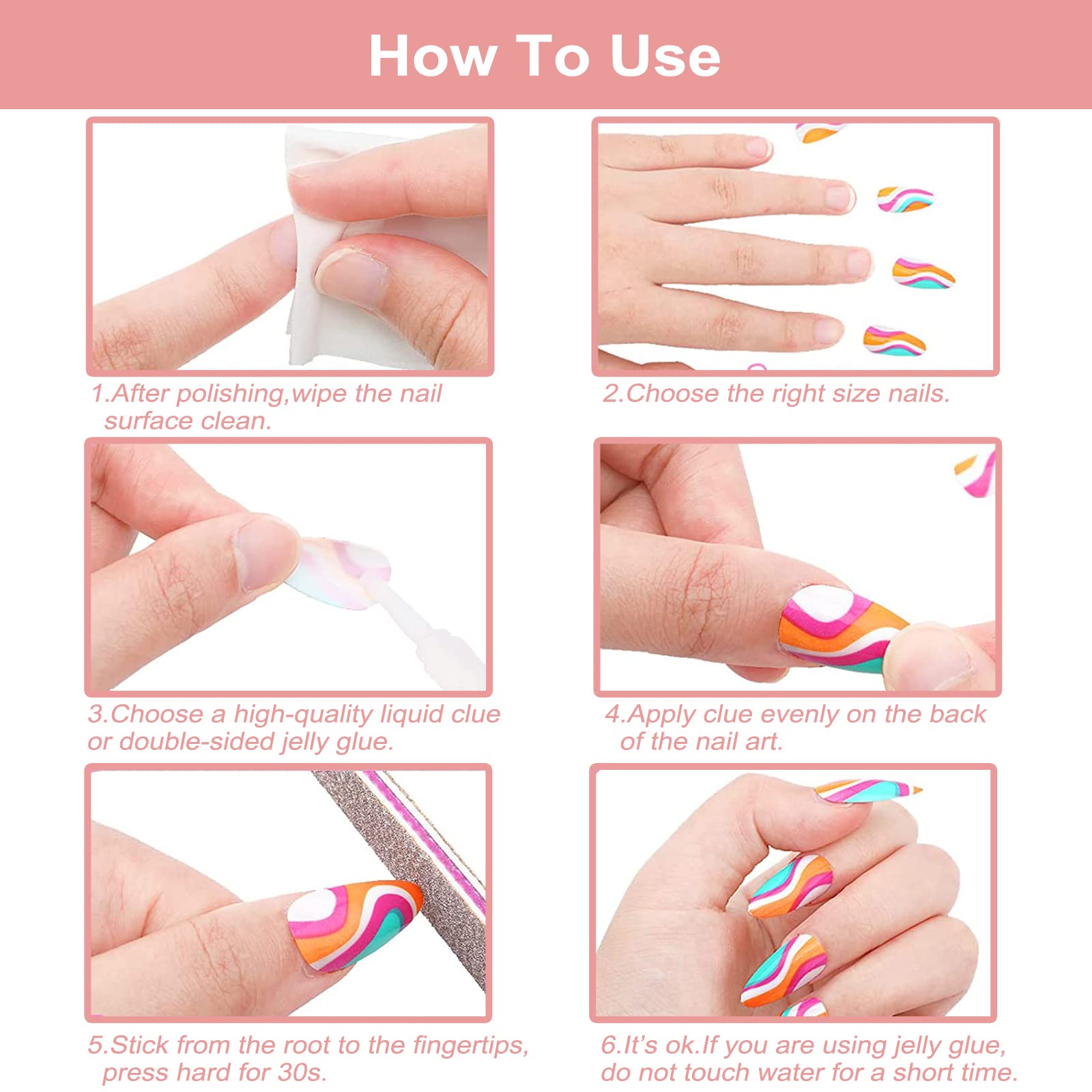 How To Use

1.After polishing,wipe the nail surface clean.

2.Choose the right size nails.

3.Choose a high-quality liquid clue or double-sided jelly glue.

4.Apply clue evenly on the back of the nail art.

5.Stick from the root to the fingertips, press hard for 30s.

6.It's ok.If you are using jelly glue, do not touch water for a short time.