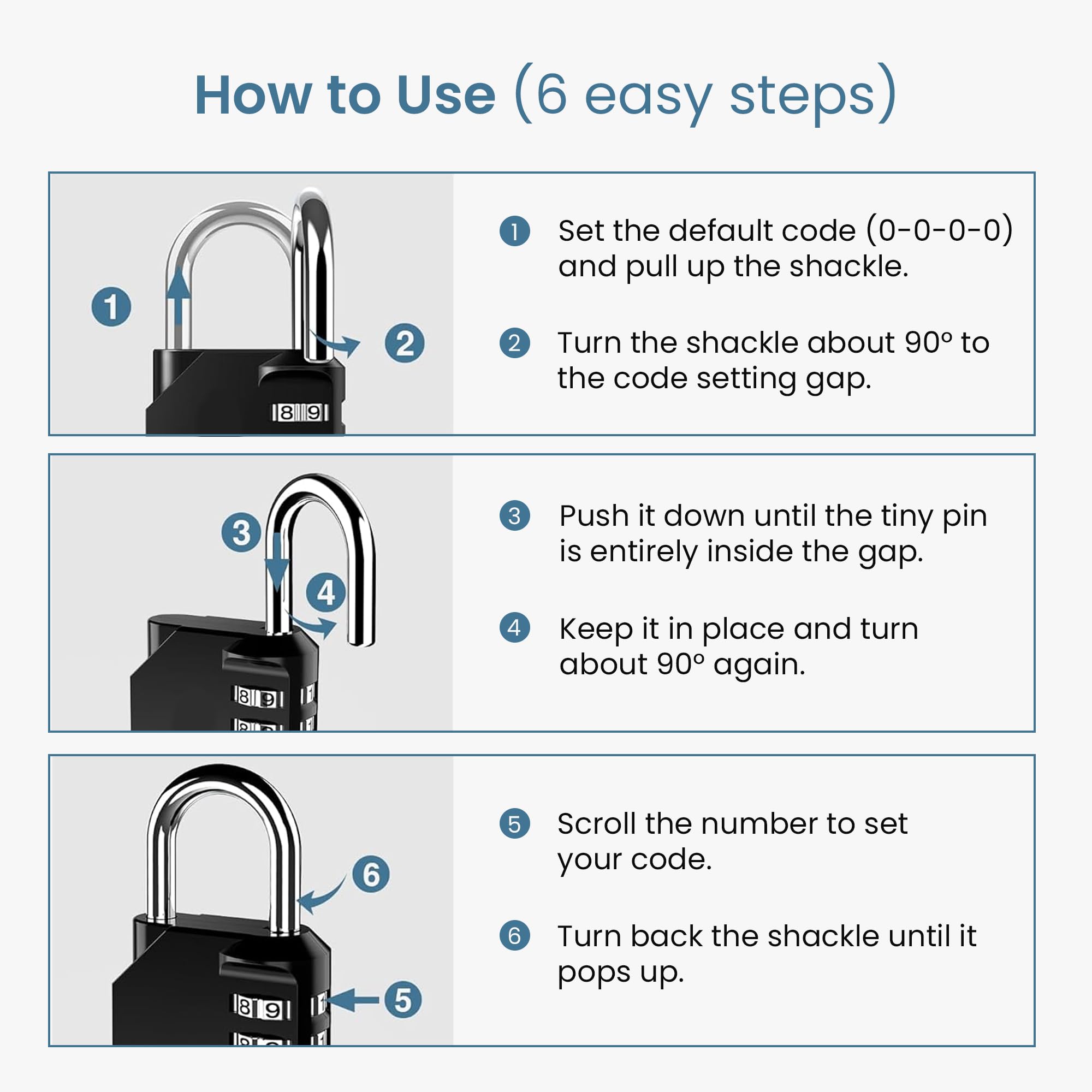 How to Use (6 easy steps)

1
2
8 9

1 Set the default code (0-0-0-0) and pull up the shackle.

2 Turn the shackle about 90° to the code setting gap.

3
4
8 9

3 Push it down until the tiny pin is entirely inside the gap.

4 Keep it in place and turn about 90° again.

6
5
8 9

5 Scroll the number to set your code.

6 Turn back the shackle until it pops up.