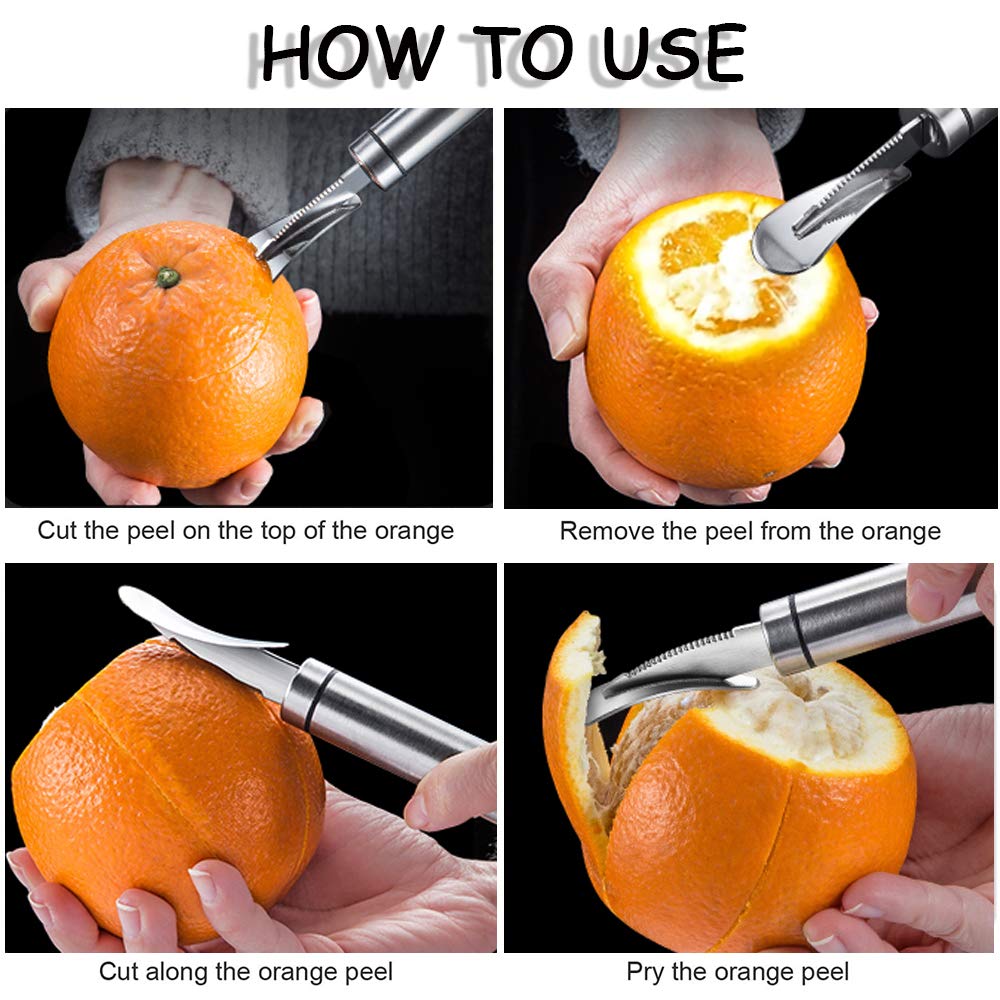 HOW TO USE

Cut the peel on the top of the orange

Remove the peel from the orange

Cut along the orange peel

Pry the orange peel