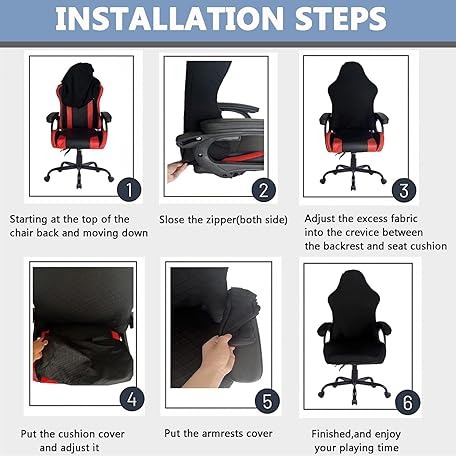 INSTALLATION STEPS

1

Starting at the top of the chair back and moving down

2

Slose the zipper(both side)

3

Adjust the excess fabric into the crevice between the backrest and seat cushion

4

Put the cushion cover and adjust it

5

Put the armrests cover

6

Finished,and enjoy your playing time