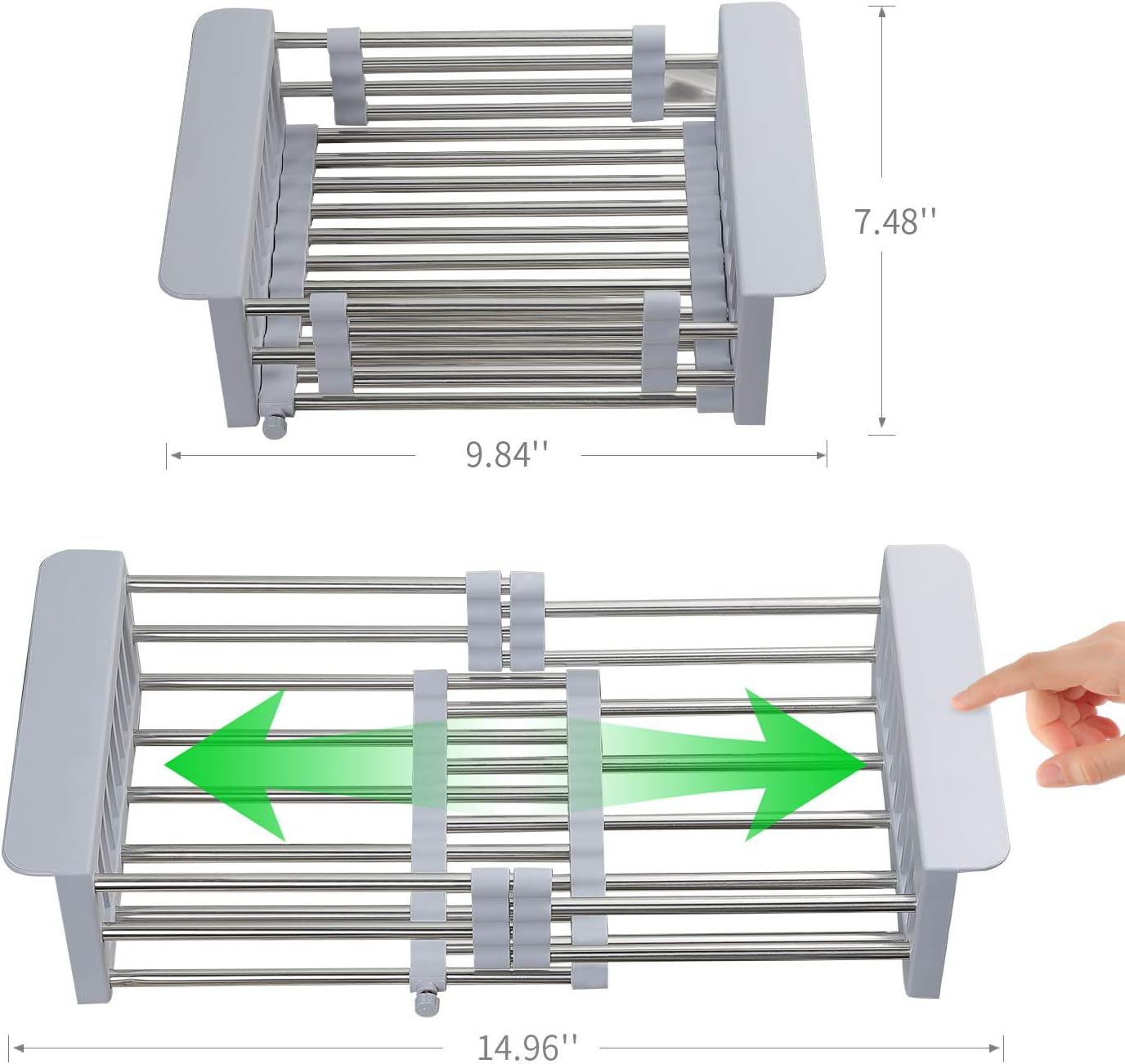 7.48''

9.84''

14.96''