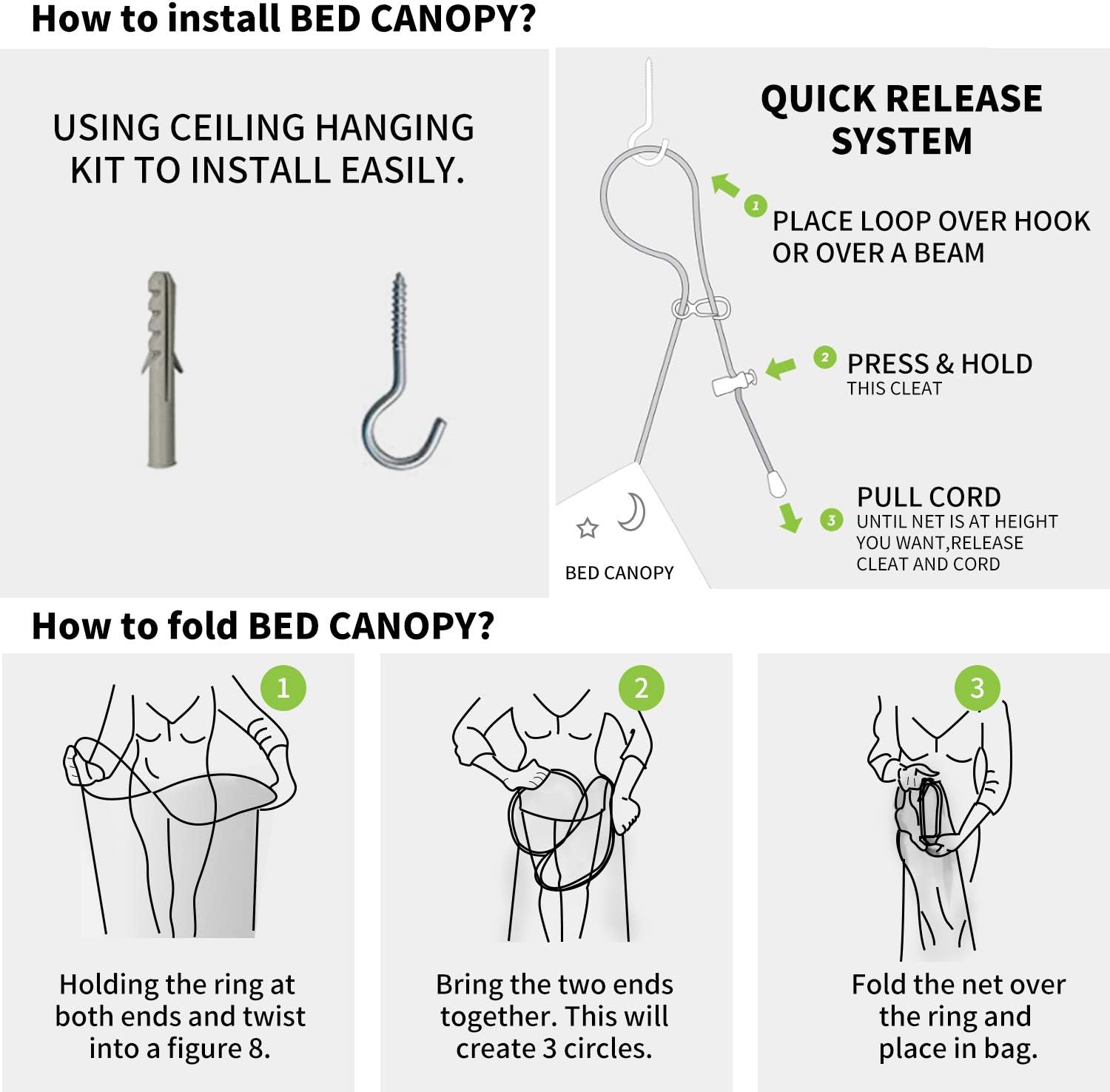 How to install BED CANOPY?

USING CEILING HANGING KIT TO INSTALL EASILY.

QUICK RELEASE SYSTEM

1 PLACE LOOP OVER HOOK OR OVER A BEAM

2 PRESS & HOLD
THIS CLEAT

3 PULL CORD
UNTIL NET IS AT HEIGHT YOU WANT,RELEASE CLEAT AND CORD

BED CANOPY

How to fold BED CANOPY?

1
Holding the ring at both ends and twist into a figure 8.

2
Bring the two ends together. This will create 3 circles.

3
Fold the net over the ring and place in bag.