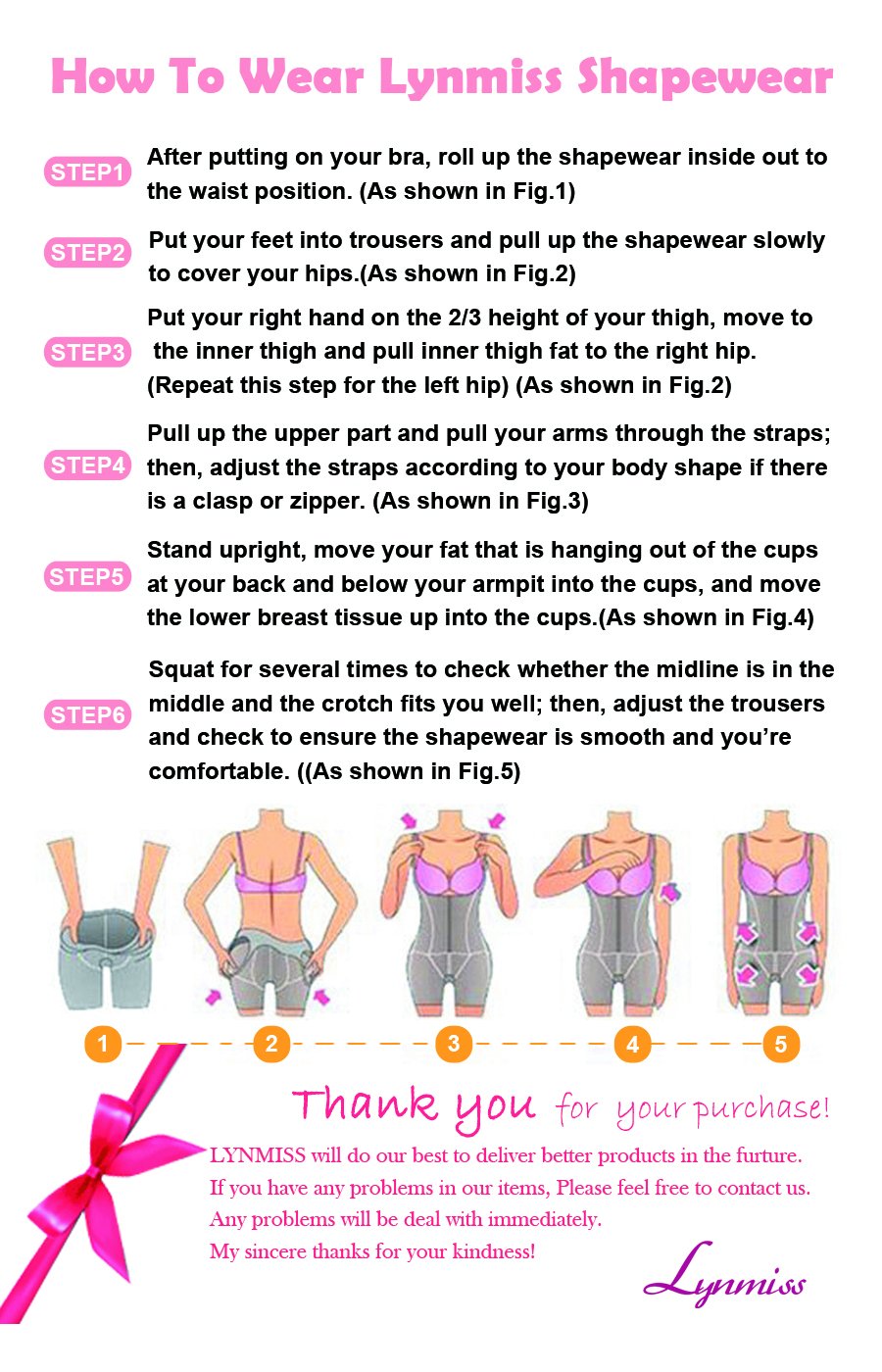 How To Wear Lynmiss Shapewear

STEP1 After putting on your bra, roll up the shapewear inside out to the waist position. (As shown in Fig.1)

STEP2 Put your feet into trousers and pull up the shapewear slowly to cover your hips.(As shown in Fig.2)

STEP3 Put your right hand on the 2/3 height of your thigh, move to the inner thigh and pull inner thigh fat to the right hip. (Repeat this step for the left hip) (As shown in Fig.2)

STEP4 Pull up the upper part and pull your arms through the straps; then, adjust the straps according to your body shape if there is a clasp or zipper. (As shown in Fig.3)

STEP5 Stand upright, move your fat that is hanging out of the cups at your back and below your armpit into the cups, and move the lower breast tissue up into the cups.(As shown in Fig.4)

STEP6 Squat for several times to check whether the midline is in the middle and the crotch fits you well; then, adjust the trousers and check to ensure the shapewear is smooth and you're comfortable. ((As shown in Fig.5)

1 2 3 4 5

Thank you for your purchase!

LYNMISS will do our best to deliver better products in the furture.
If you have any problems in our items, Please feel free to contact us.
Any problems will be deal with immediately.
My sincere thanks for your kindness!

Lynmiss