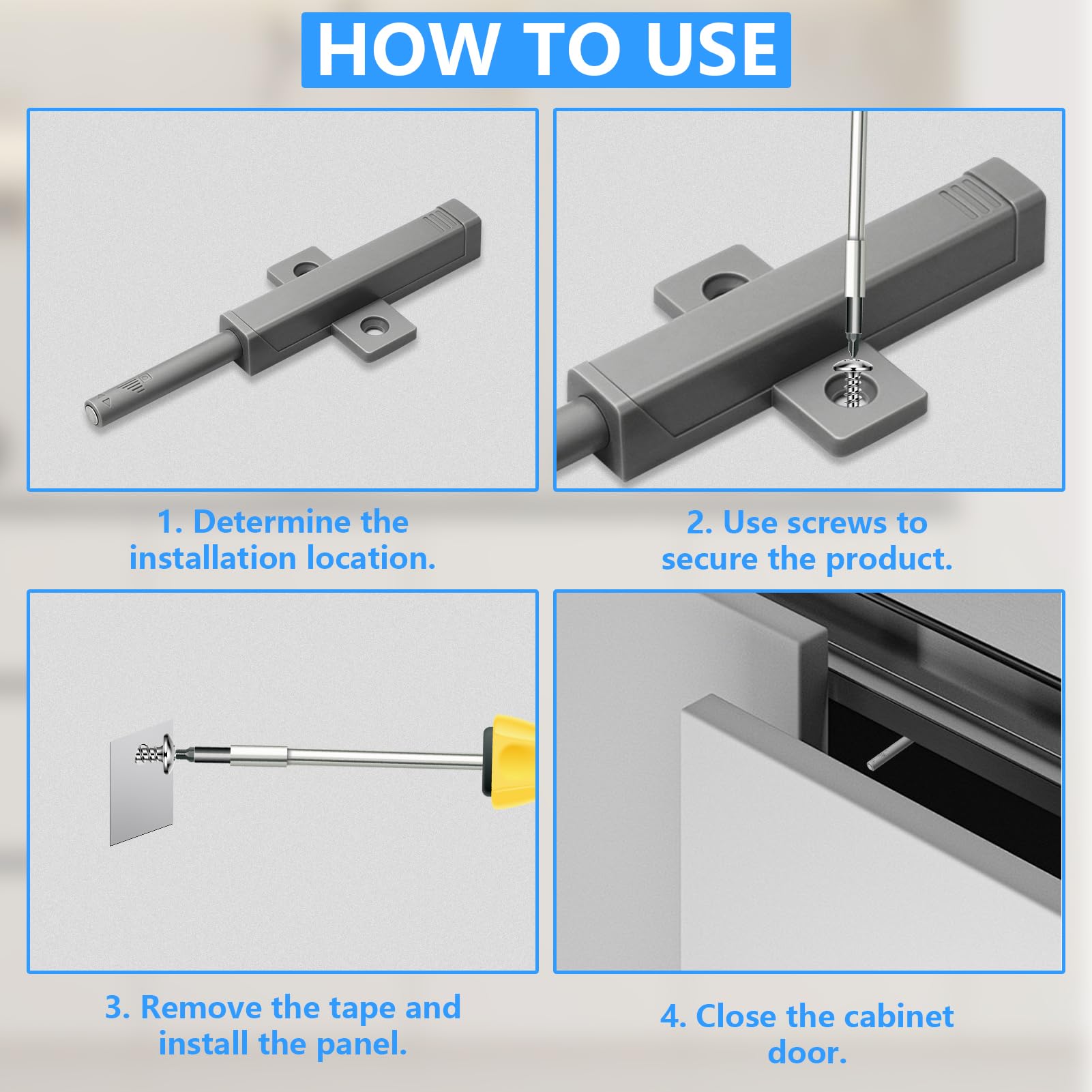 HOW TO USE

1. Determine the installation location.

2. Use screws to secure the product.

3. Remove the tape and install the panel.

4. Close the cabinet door.