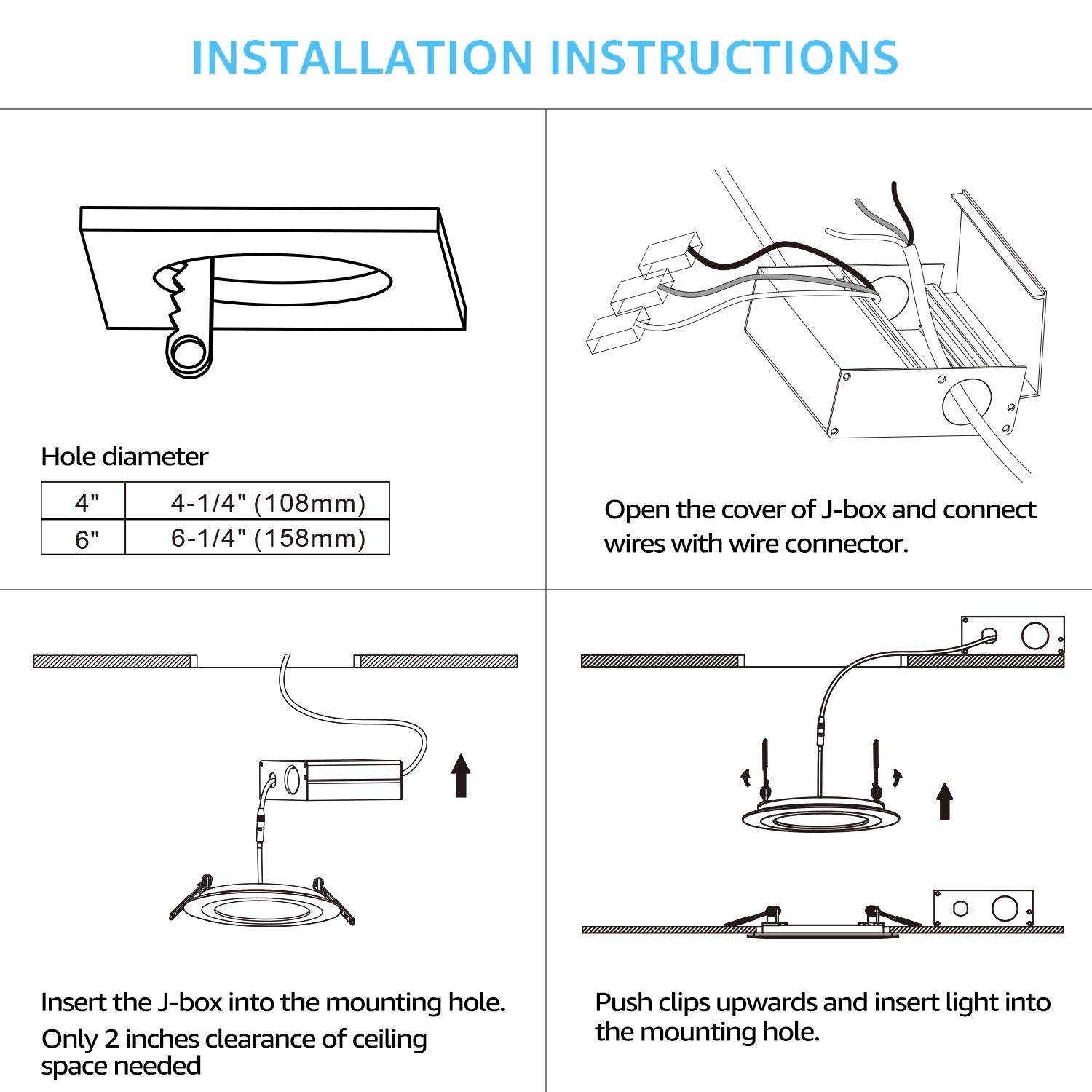 INSTALLATION INSTRUCTIONS

Hole diameter

| 4" | 4-1/4" (108mm) |
|---|---|
| 6" | 6-1/4" (158mm) |

Open the cover of J-box and connect wires with wire connector.

Insert the J-box into the mounting hole.
Only 2 inches clearance of ceiling space needed

Push clips upwards and insert light into the mounting hole.