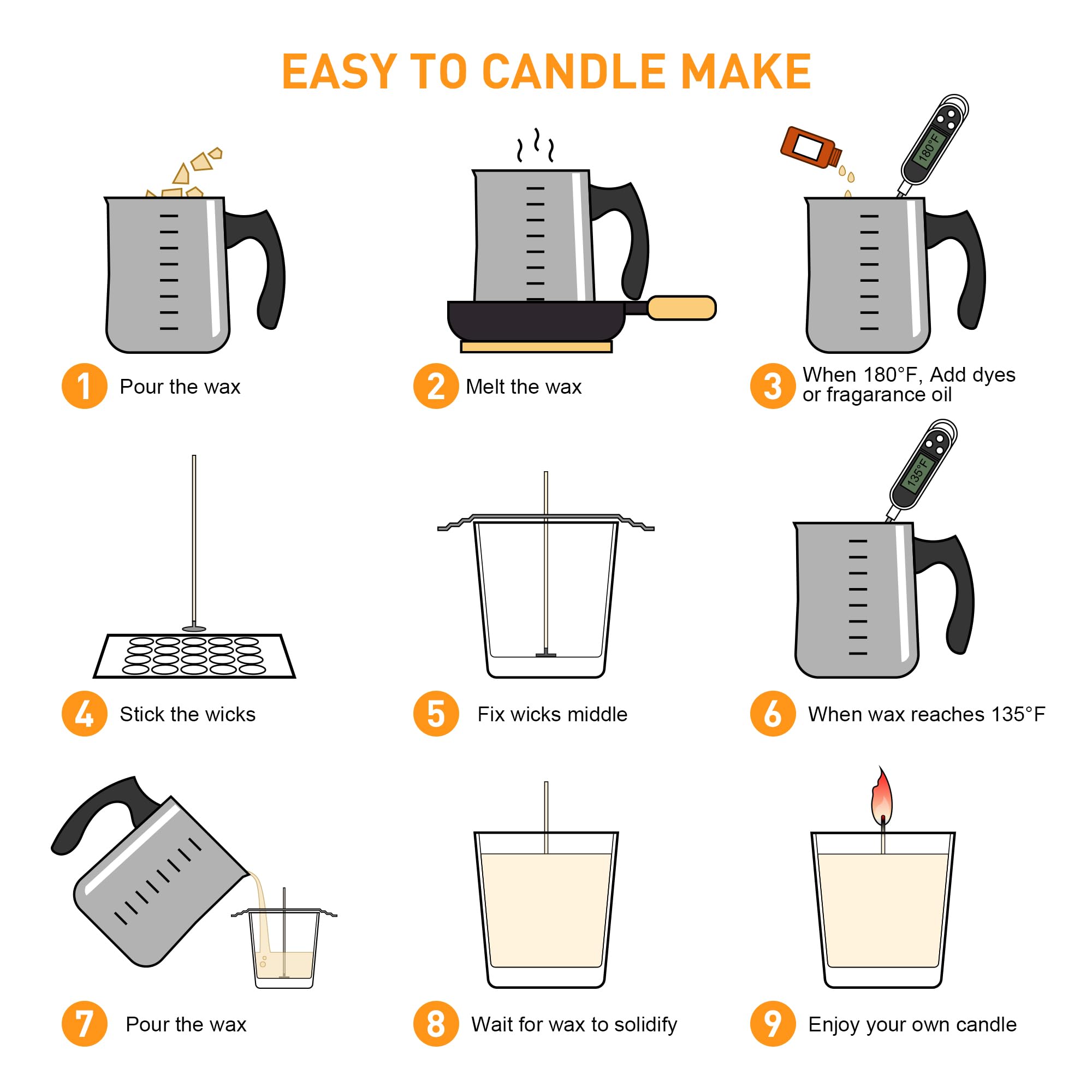 EASY TO CANDLE MAKE

180°F

1 Pour the wax

2 Melt the wax

3 When 180°F, Add dyes or fragarance oil

135°F

4 Stick the wicks

5 Fix wicks middle

6 When wax reaches 135°F

7 Pour the wax

8 Wait for wax to solidify

9 Enjoy your own candle