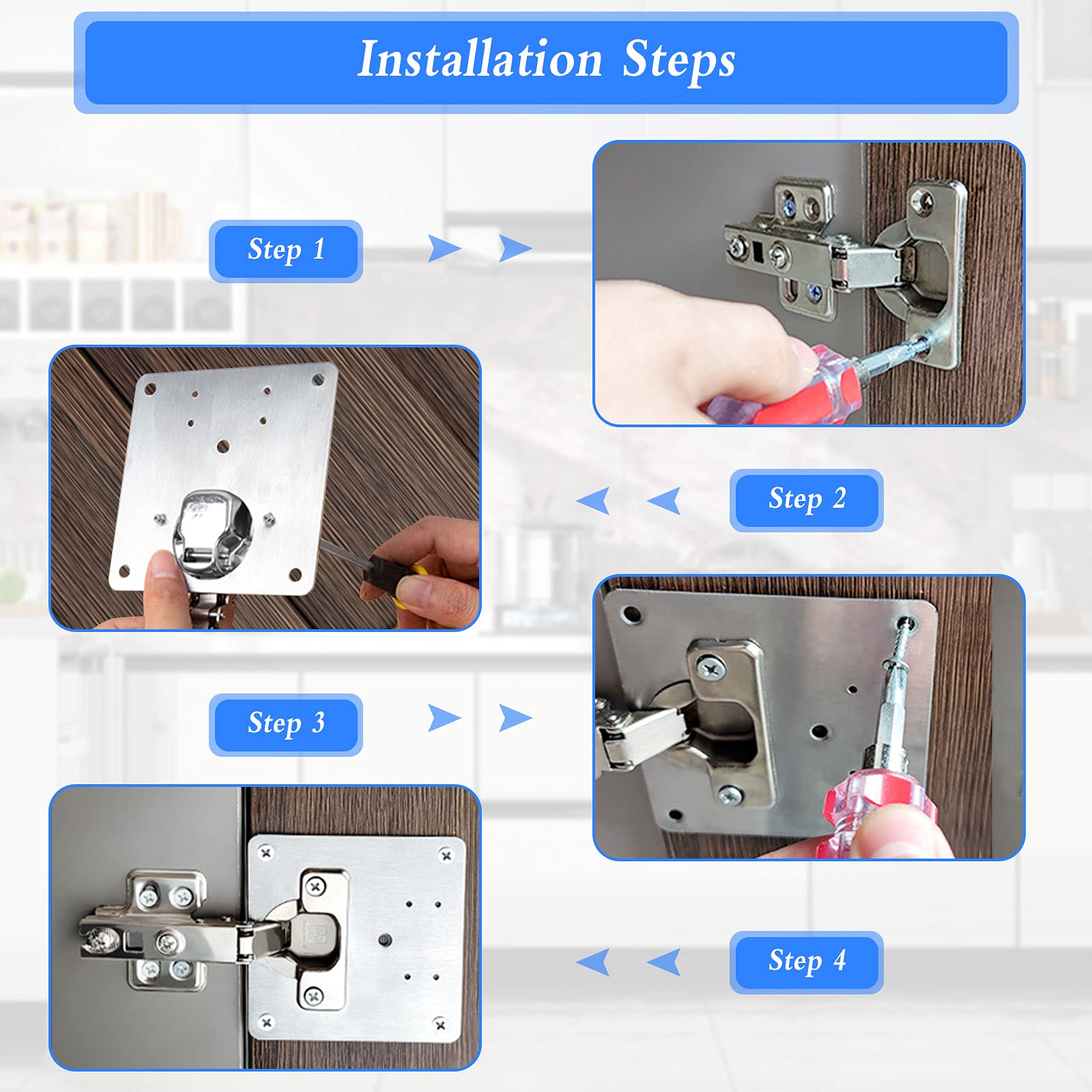 Installation Steps

Step 1

Step 2

Step 3

Step 4