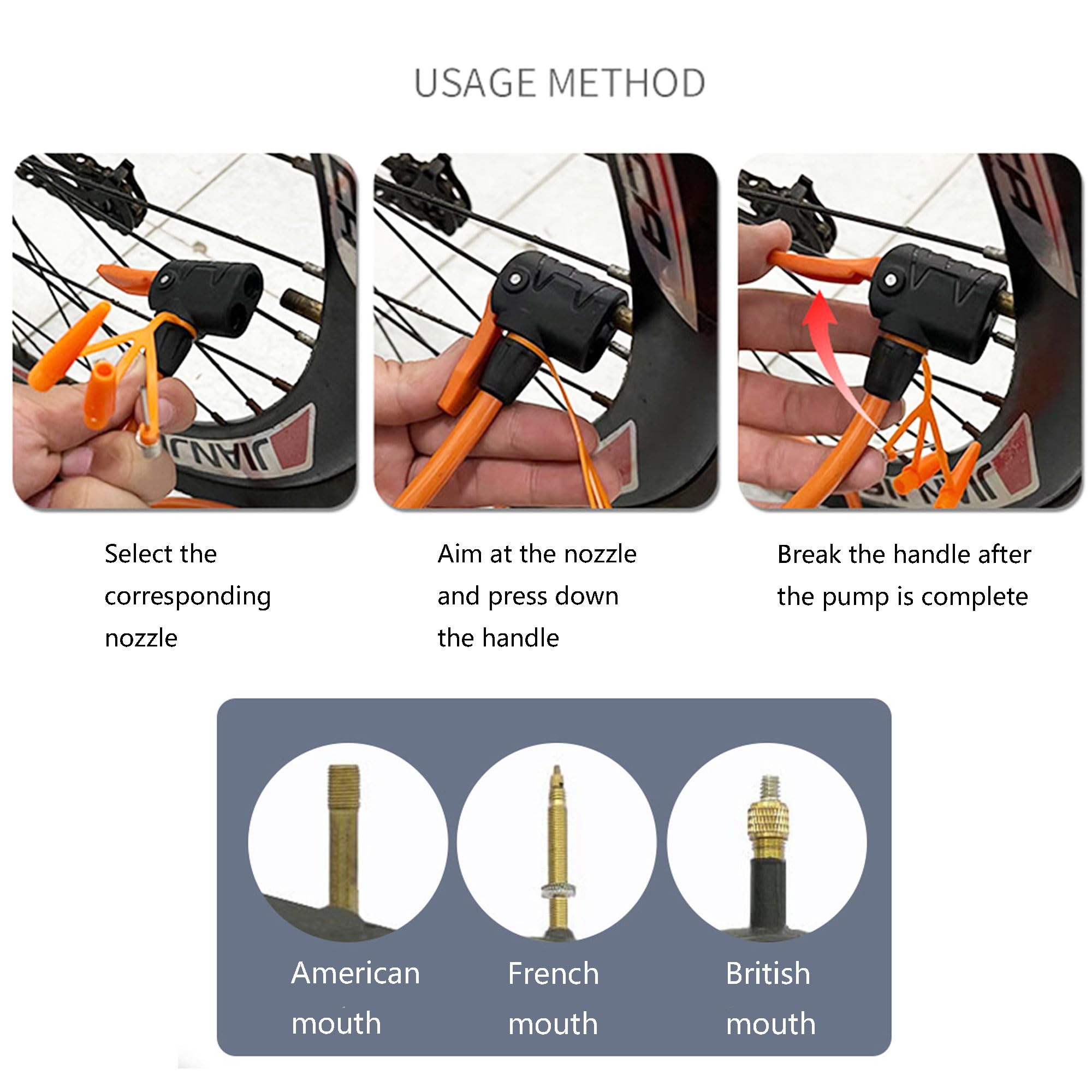 USAGE METHOD

Select the corresponding nozzle

Aim at the nozzle and press down the handle

Break the handle after the pump is complete

American mouth

French mouth

British mouth