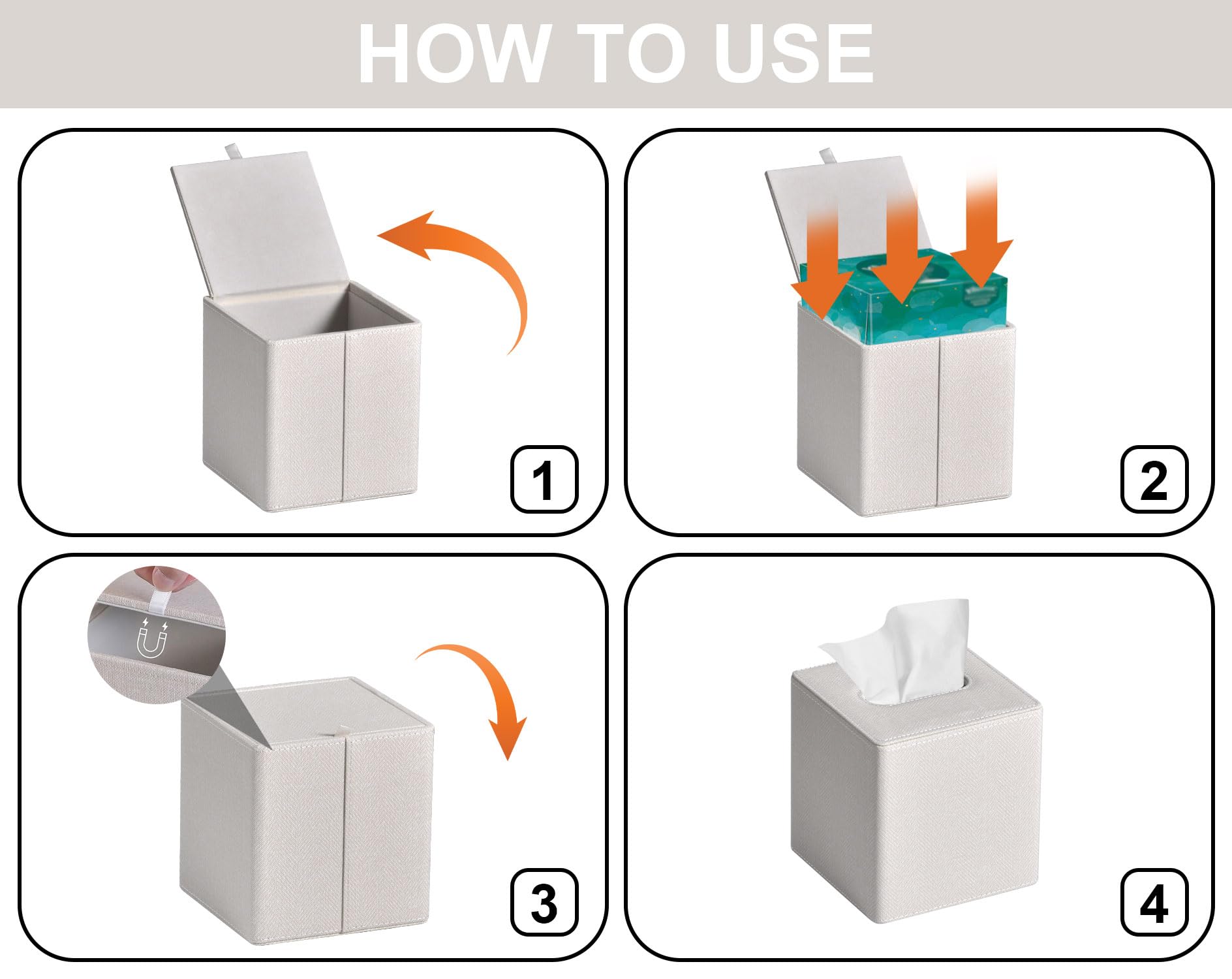 HOW TO USE

1

2

3

4