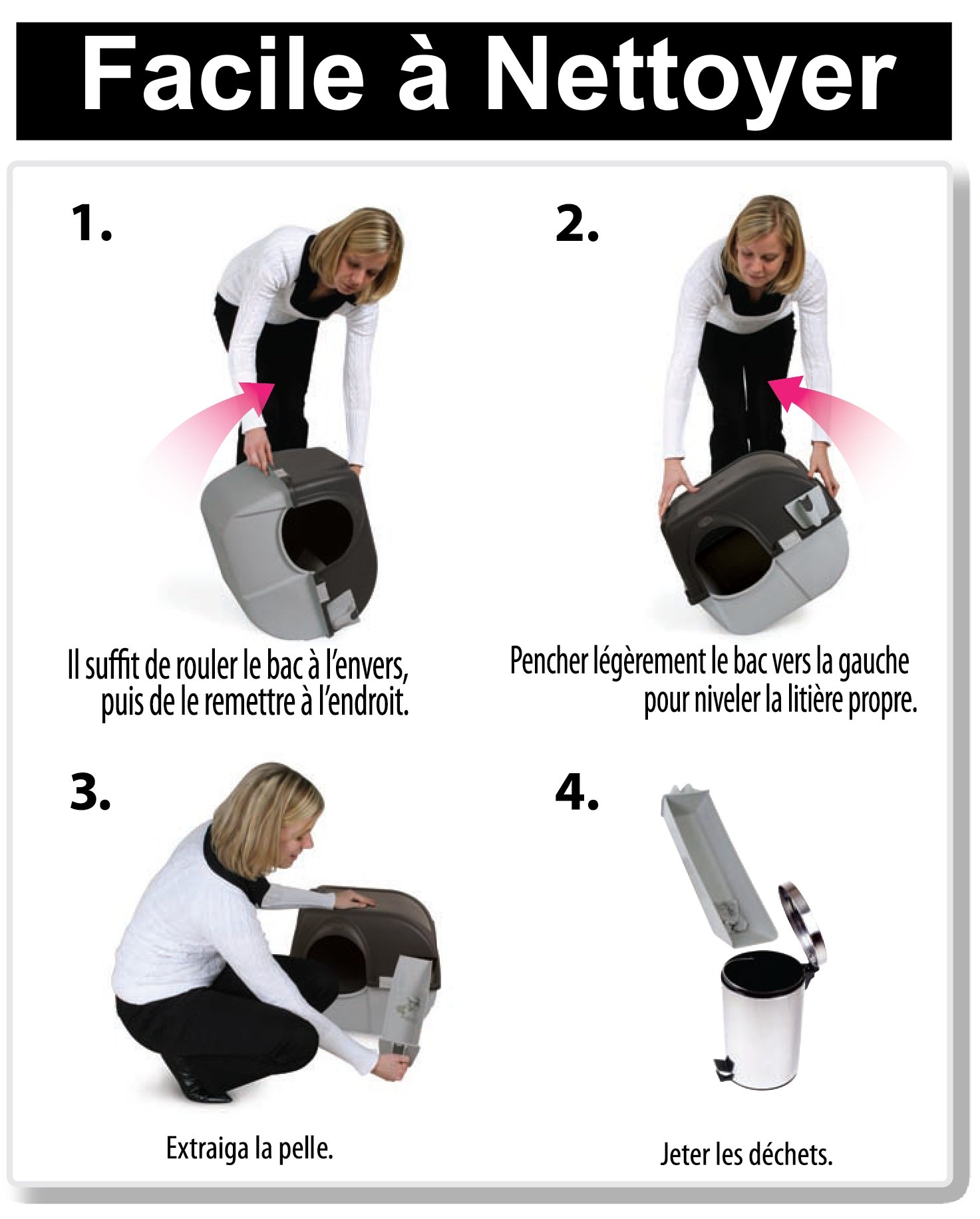 Facile à Nettoyer

1.

Il suffit de rouler le bac à l'envers, puis de le remettre à l'endroit.

2.

Pencher légèrement le bac vers la gauche pour niveler la litière propre.

3.

Extraiga la pelle.

4.

Jeter les déchets.