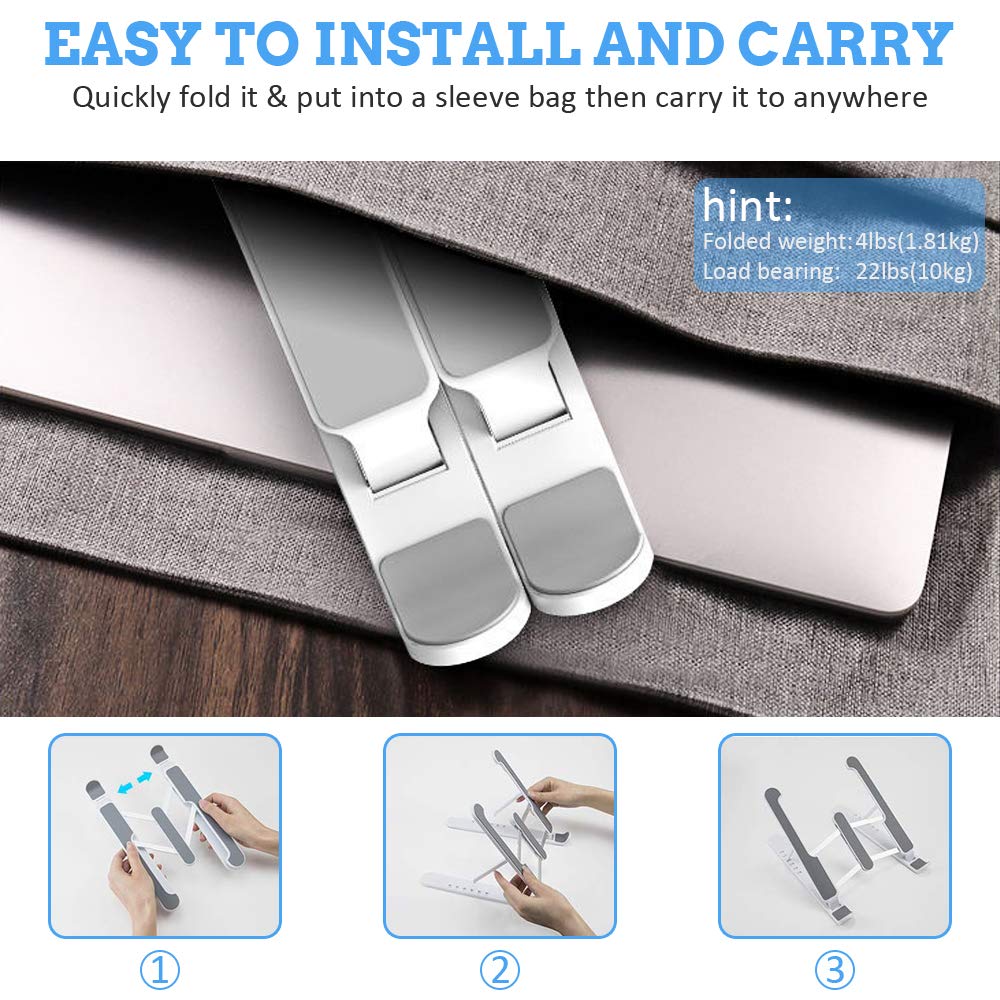 EASY TO INSTALL AND CARRY

Quickly fold it & put into a sleeve bag then carry it to anywhere

hint:
Folded weight: 4lbs(1.81kg)
Load bearing: 22lbs(10kg)

①

②

③