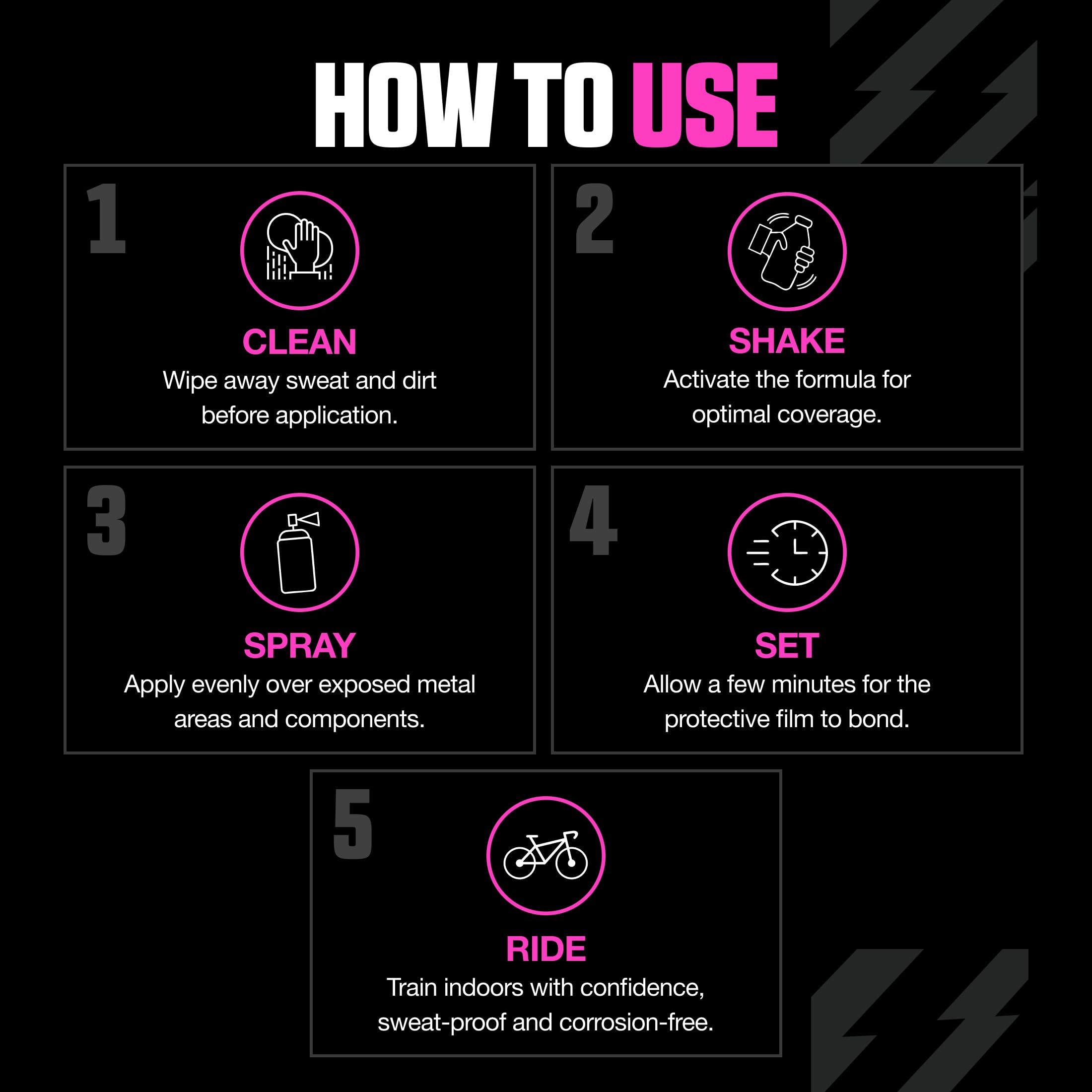 HOW TO USE

1
CLEAN
Wipe away sweat and dirt before application.

2
SHAKE
Activate the formula for optimal coverage.

3
SPRAY
Apply evenly over exposed metal areas and components.

4
SET
Allow a few minutes for the protective film to bond.

5
RIDE
Train indoors with confidence, sweat-proof and corrosion-free.