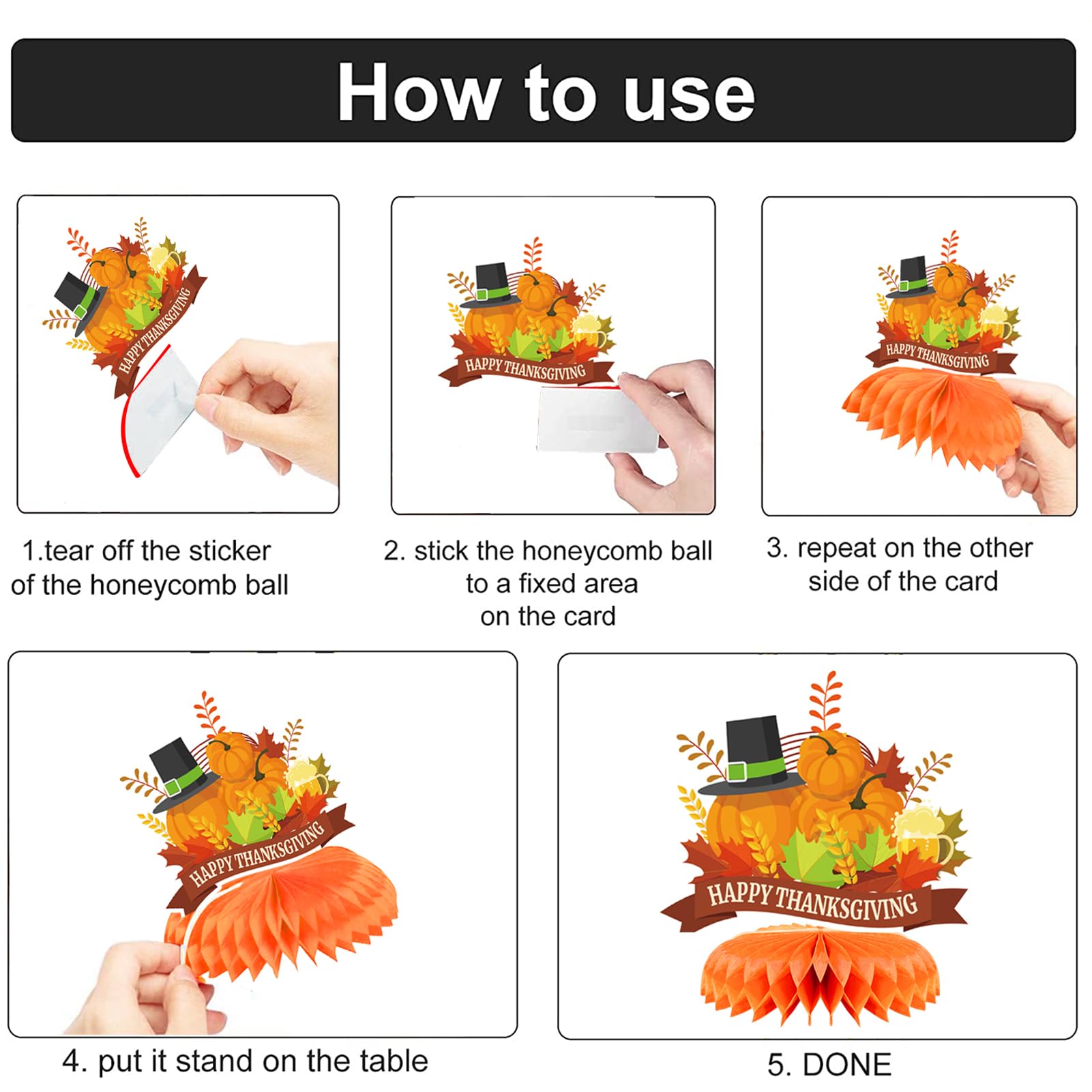 How to use

HAPPY THANKSGIVING

1.tear off the sticker of the honeycomb ball

HAPPY THANKSGIVING

2. stick the honeycomb ball to a fixed area on the card

HAPPY THANKSGIVING

3. repeat on the other side of the card

HAPPY THANKSGIVING

4. put it stand on the table

HAPPY THANKSGIVING

5. DONE