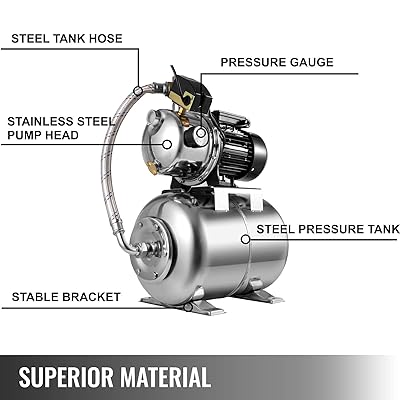 STEEL TANK HOSE

PRESSURE GAUGE

STAINLESS STEEL PUMP HEAD

STEEL PRESSURE TANK

STABLE BRACKET

SUPERIOR MATERIAL