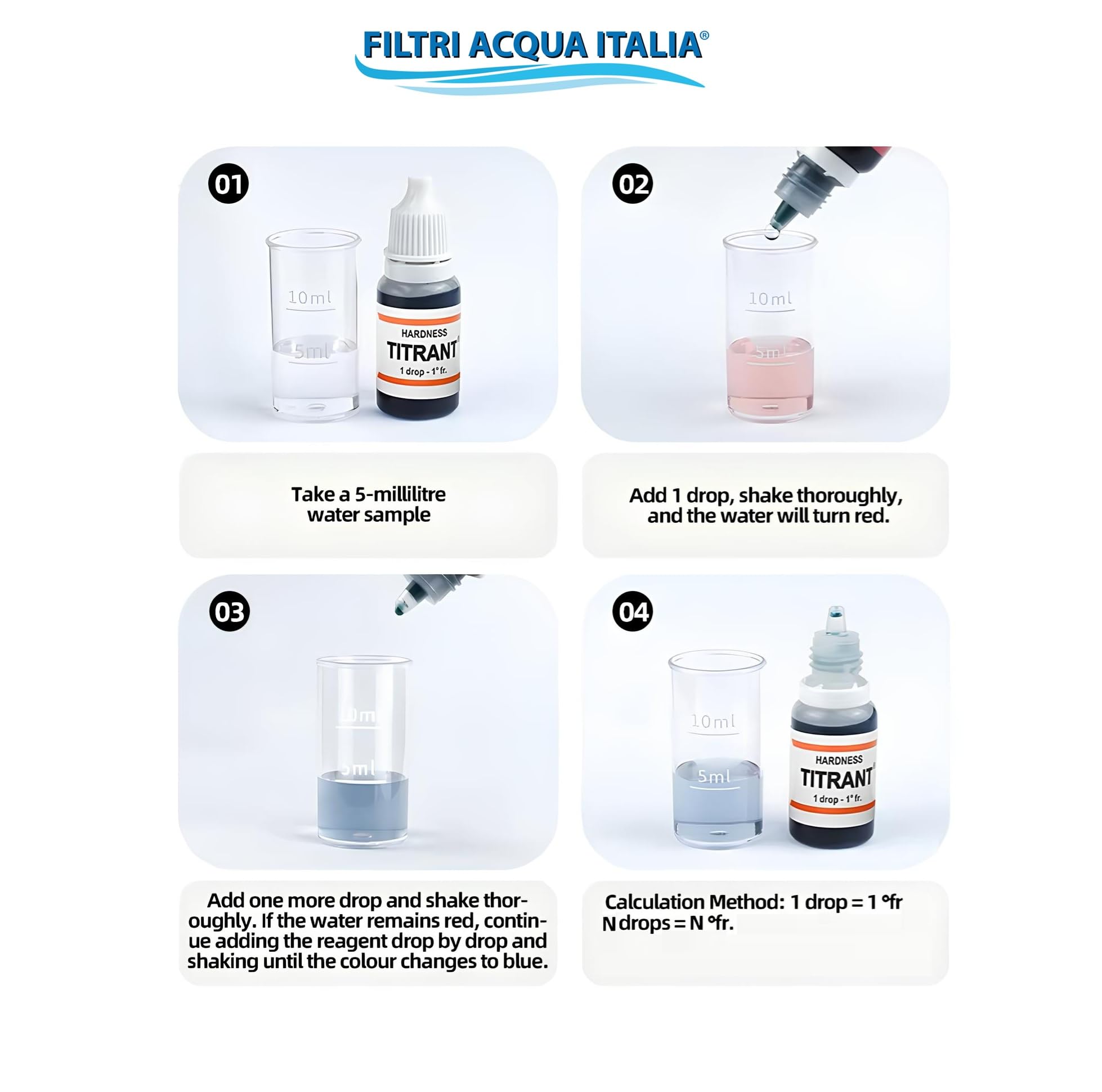 FILTRI ACQUA ITALIA®

01

10ml

5ml

HARDNESS
TITRANT®
1 drop - 1° fr.

Take a 5-millilitre water sample

02

10ml

5ml

Add 1 drop, shake thoroughly, and the water will turn red.

03

10ml

5ml

Add one more drop and shake thoroughly. If the water remains red, continue adding the reagent drop by drop and shaking until the colour changes to blue.

04

10ml

5ml

HARDNESS
TITRANT®
1 drop - 1° fr.

Calculation Method: 1 drop = 1 °fr
N drops = N °fr.