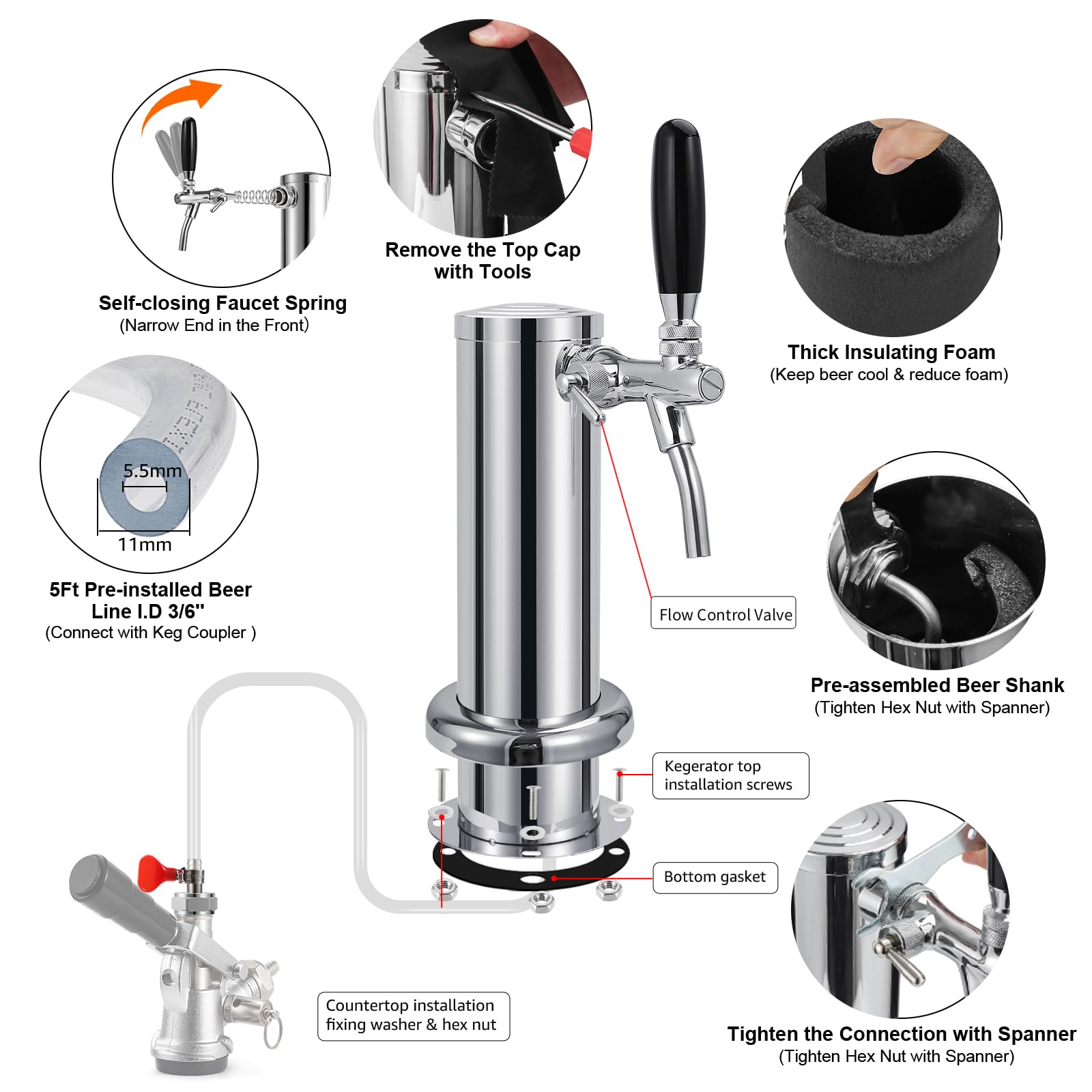 Self-closing Faucet Spring
(Narrow End in the Front)

Remove the Top Cap with Tools

Thick Insulating Foam
(Keep beer cool & reduce foam)

5.5mm

11mm

5Ft Pre-installed Beer Line I.D 3/6"
(Connect with Keg Coupler )

Flow Control Valve

Pre-assembled Beer Shank
(Tighten Hex Nut with Spanner)

Kegerator top installation screws

Bottom gasket

Countertop installation fixing washer & hex nut

Tighten the Connection with Spanner
(Tighten Hex Nut with Spanner)