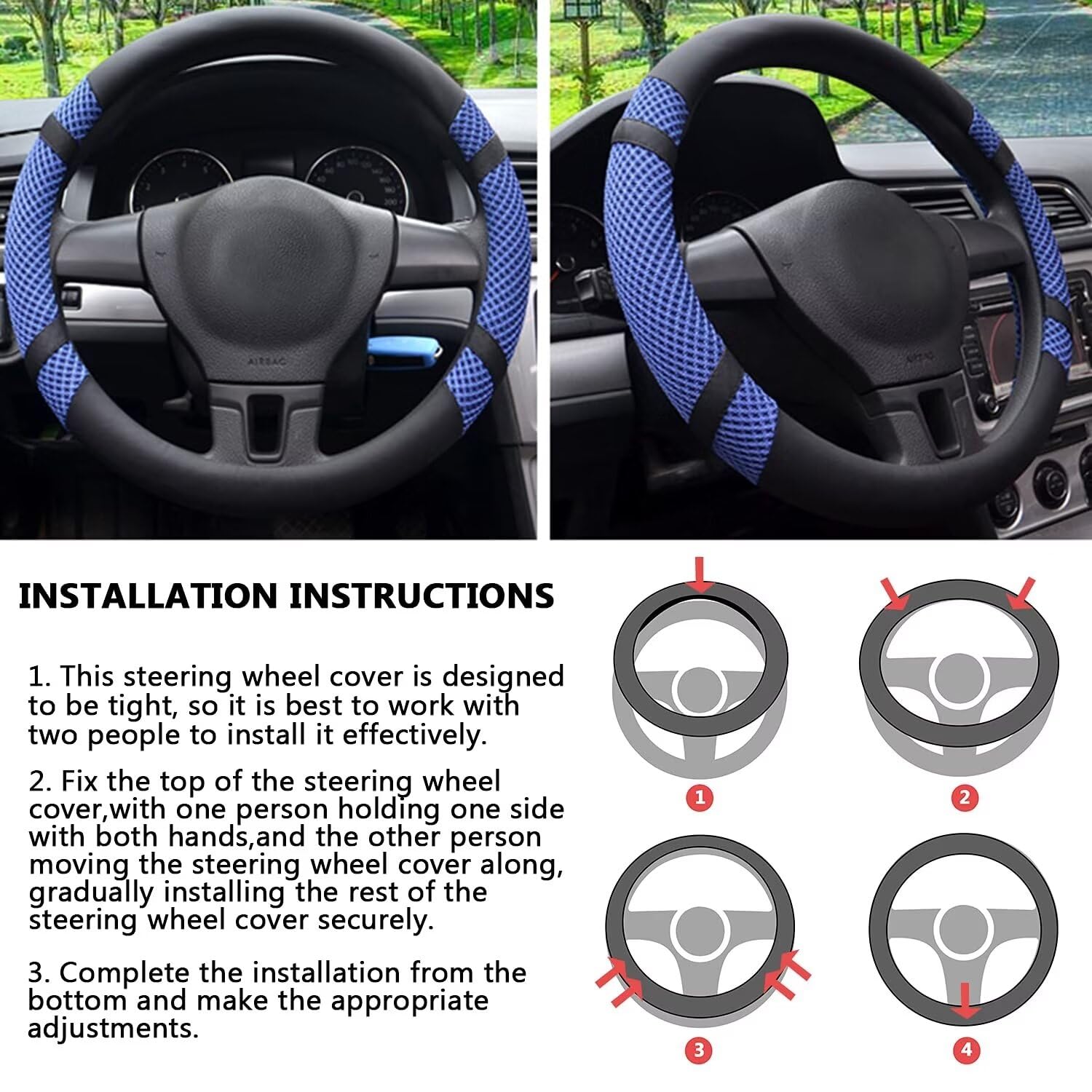 AIRBAG

INSTALLATION INSTRUCTIONS

1. This steering wheel cover is designed to be tight, so it is best to work with two people to install it effectively.

2. Fix the top of the steering wheel cover,with one person holding one side with both hands,and the other person moving the steering wheel cover along, gradually installing the rest of the steering wheel cover securely.

3. Complete the installation from the bottom and make the appropriate adjustments.

1

2

3

4