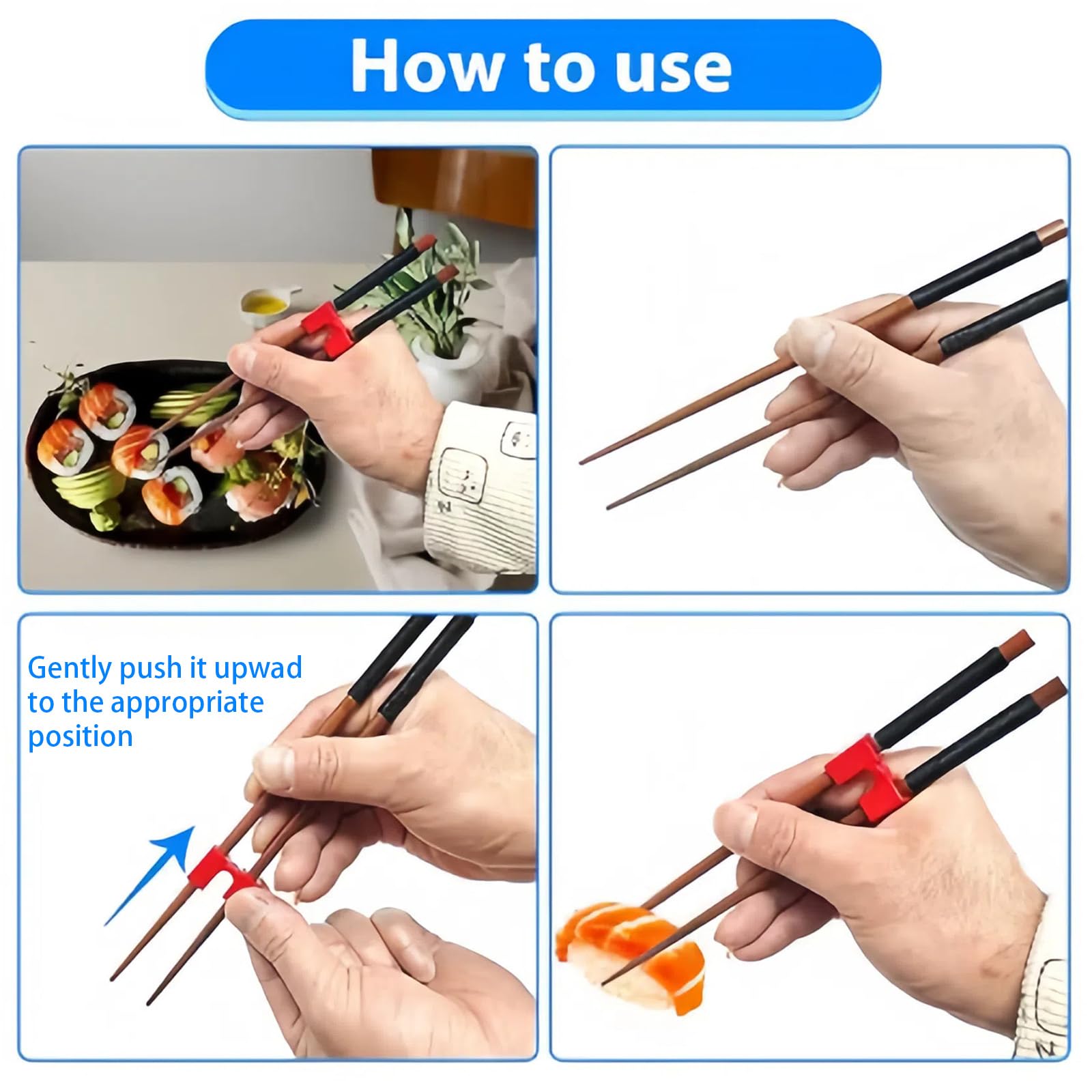 How to use

Gently push it upwad to the appropriate position