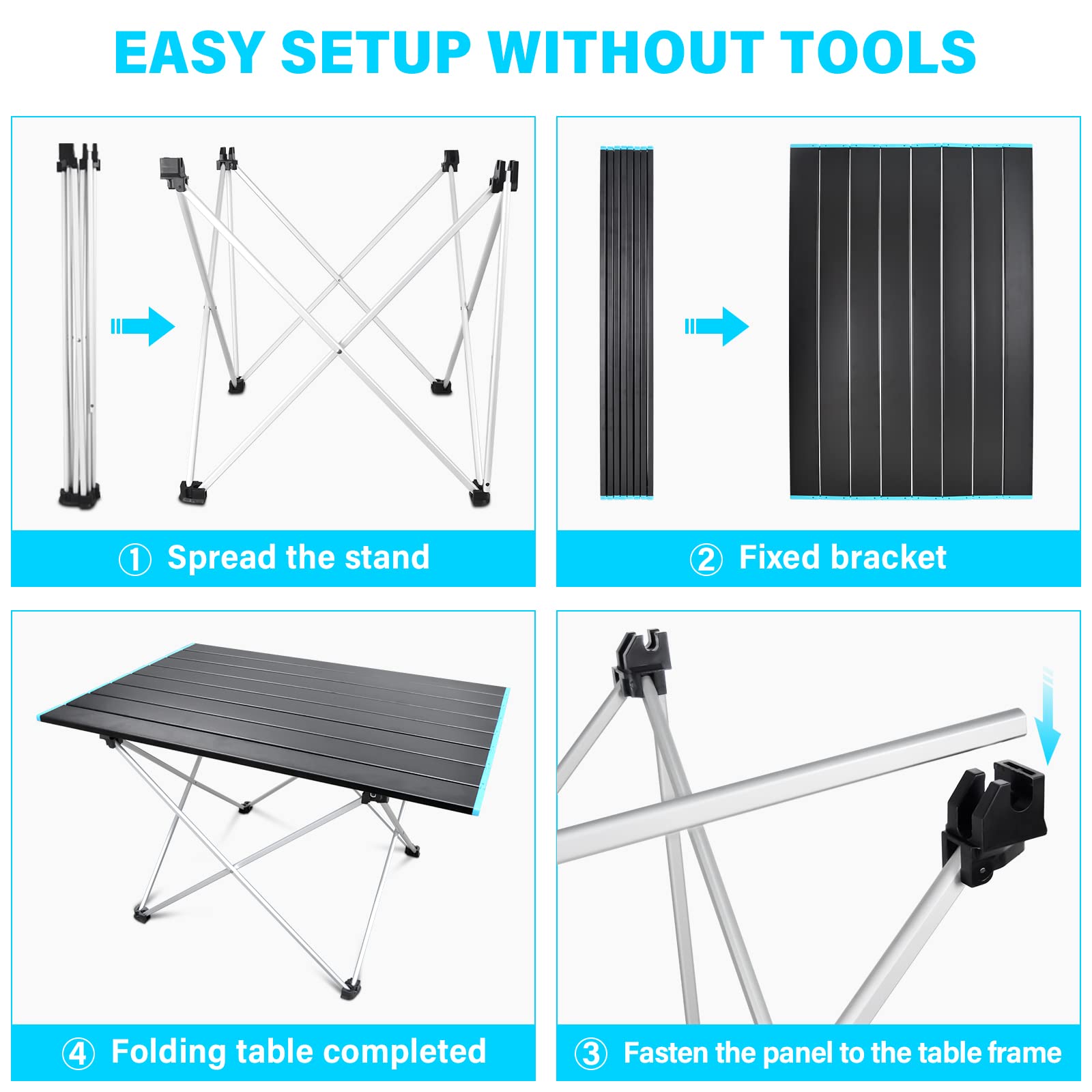 EASY SETUP WITHOUT TOOLS

① Spread the stand

② Fixed bracket

④ Folding table completed

③ Fasten the panel to the table frame