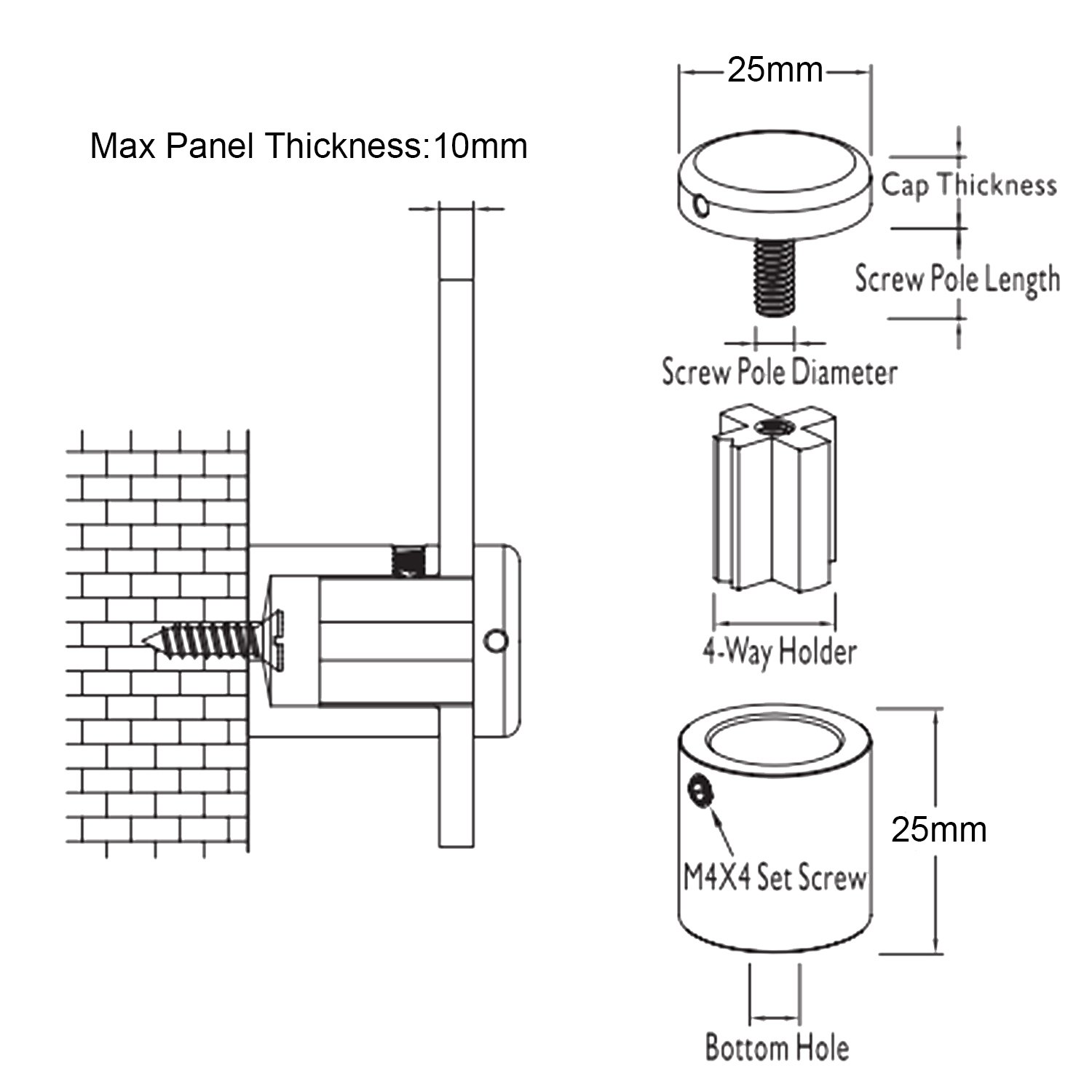 Max Panel Thickness:10mm

25mm

Cap Thickness

Screw Pole Length

Screw Pole Diameter

4-Way Holder

25mm

M4X4 Set Screw

Bottom Hole