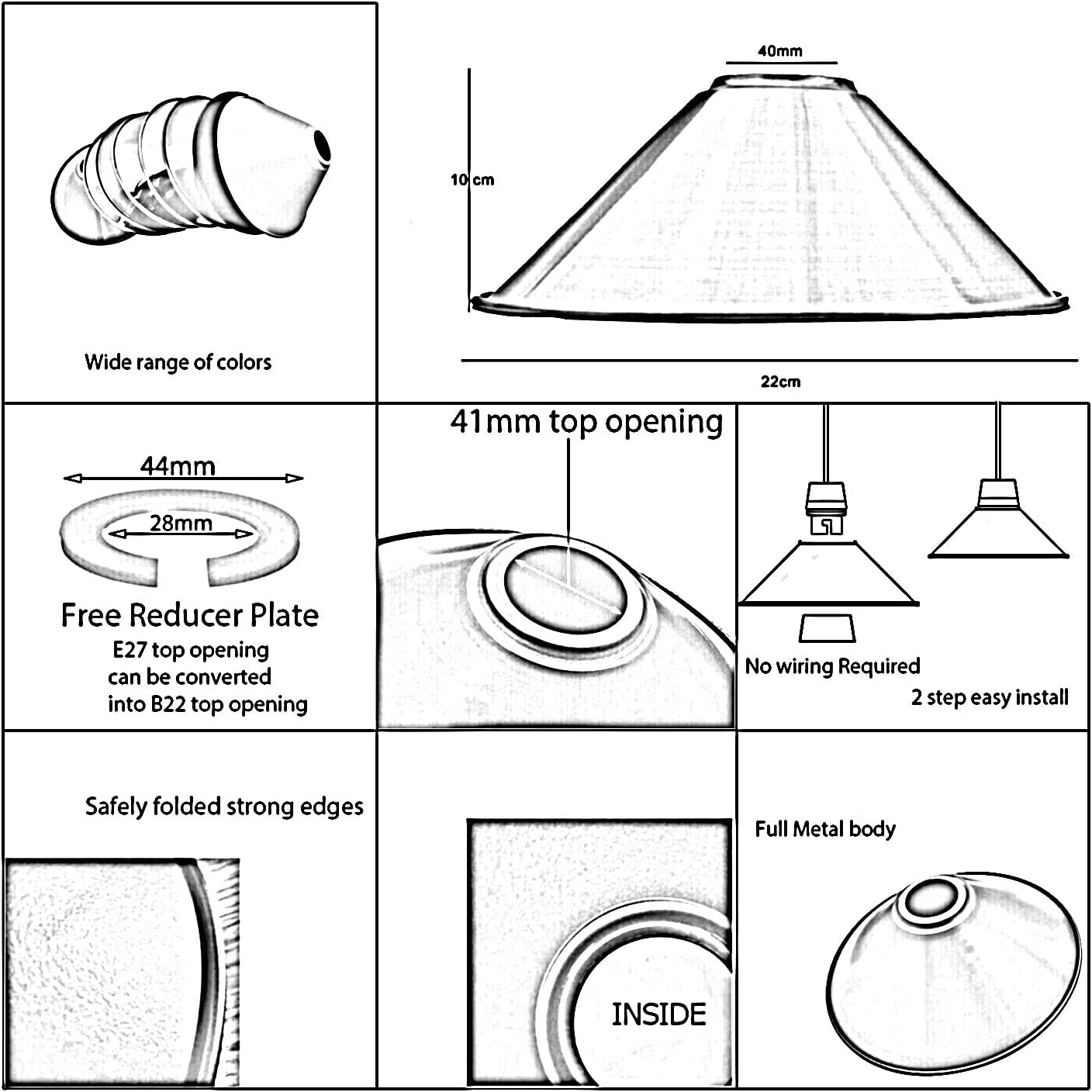 Wide range of colors

40mm

10 cm

22cm

44mm

28mm

Free Reducer Plate
E27 top opening
can be converted
into B22 top opening

41mm top opening

No wiring Required

2 step easy install

Safely folded strong edges

INSIDE

Full Metal body