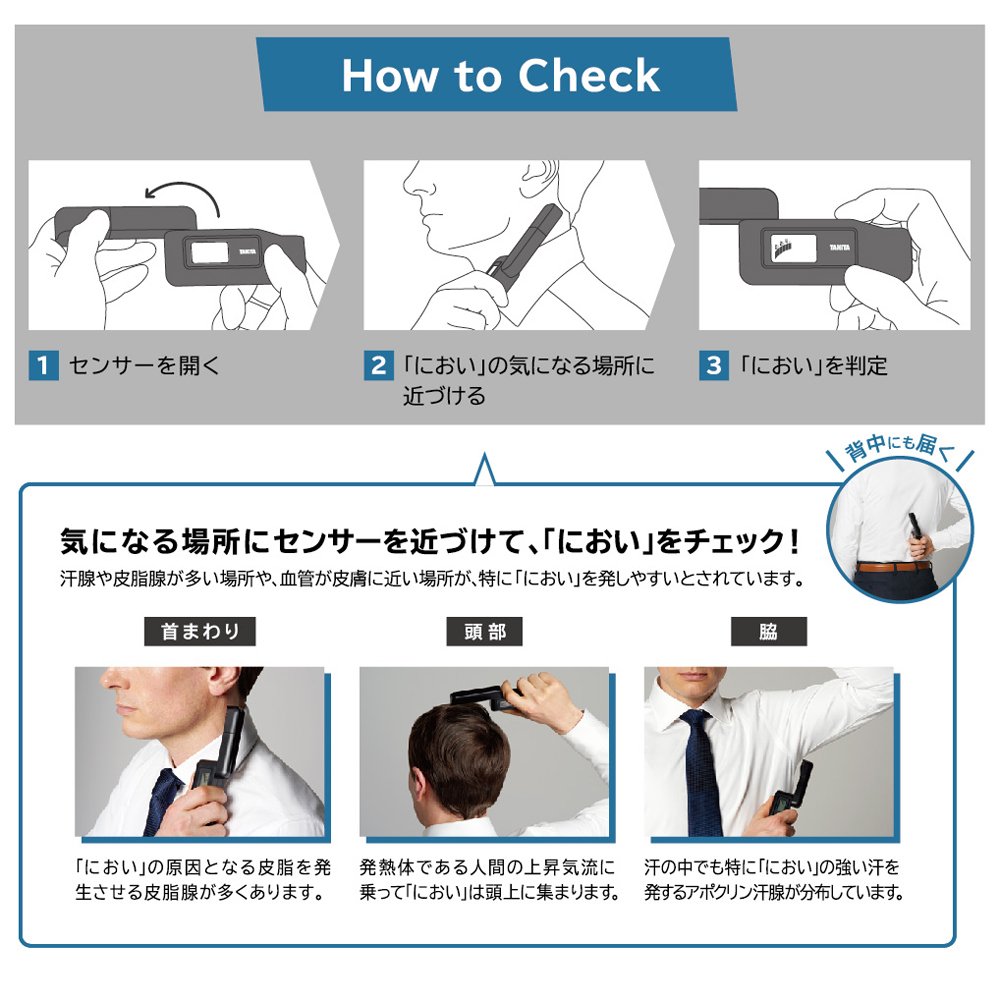 How to Check

1 センサーを開く

2 「におい」の気になる場所に近づける

3 「におい」を判定

背中にも届く

気になる場所にセンサーを近づけて、「におい」をチェック!

汗腺や皮脂腺が多い場所や、血管が皮膚に近い場所が、特に「におい」を発しやすいとされています。

首まわり

「におい」の原因となる皮脂を発生させる皮脂腺が多くあります。

頭部

発熱体である人間の上昇気流に乗って「におい」は頭上に集まります。

脇

汗の中でも特に「におい」の強い汗を発するアポクリン汗腺が分布しています。