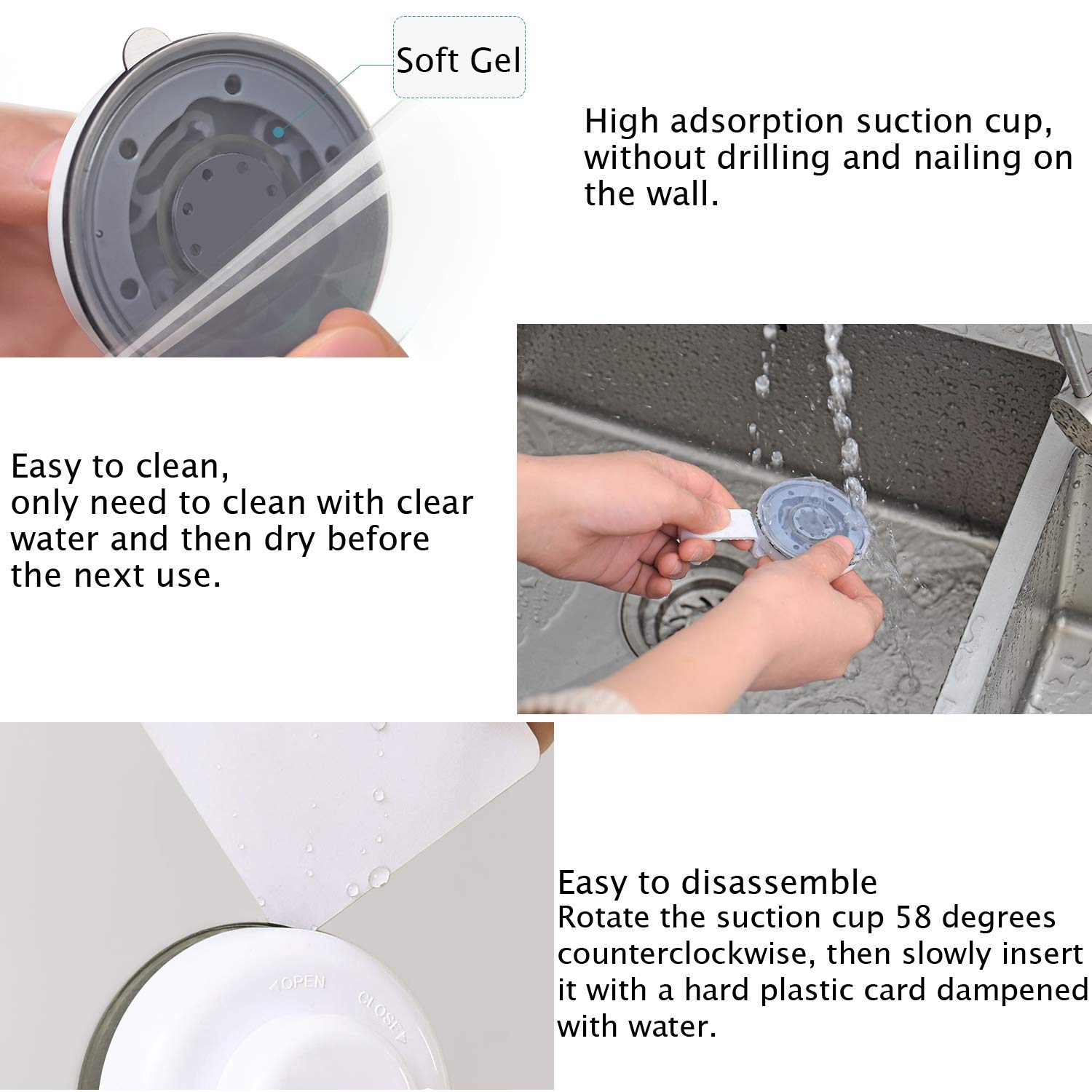 Soft Gel

High adsorption suction cup, without drilling and nailing on the wall.

Easy to clean,
only need to clean with clear water and then dry before the next use.

OPEN
CLOSE

Easy to disassemble
Rotate the suction cup 58 degrees counterclockwise, then slowly insert it with a hard plastic card dampened with water.