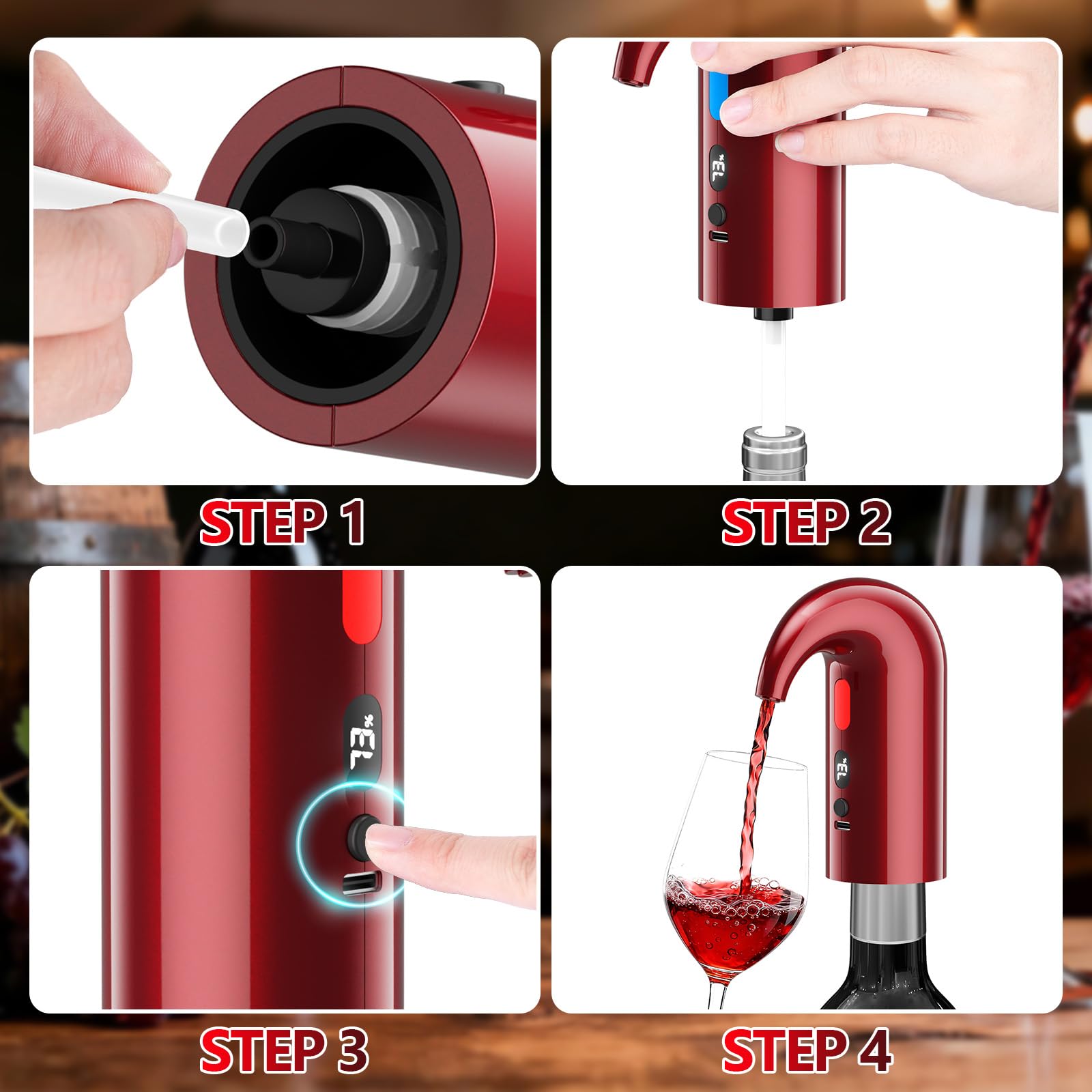 73%

STEP 1

STEP 2

73%

73%

STEP 3

STEP 4