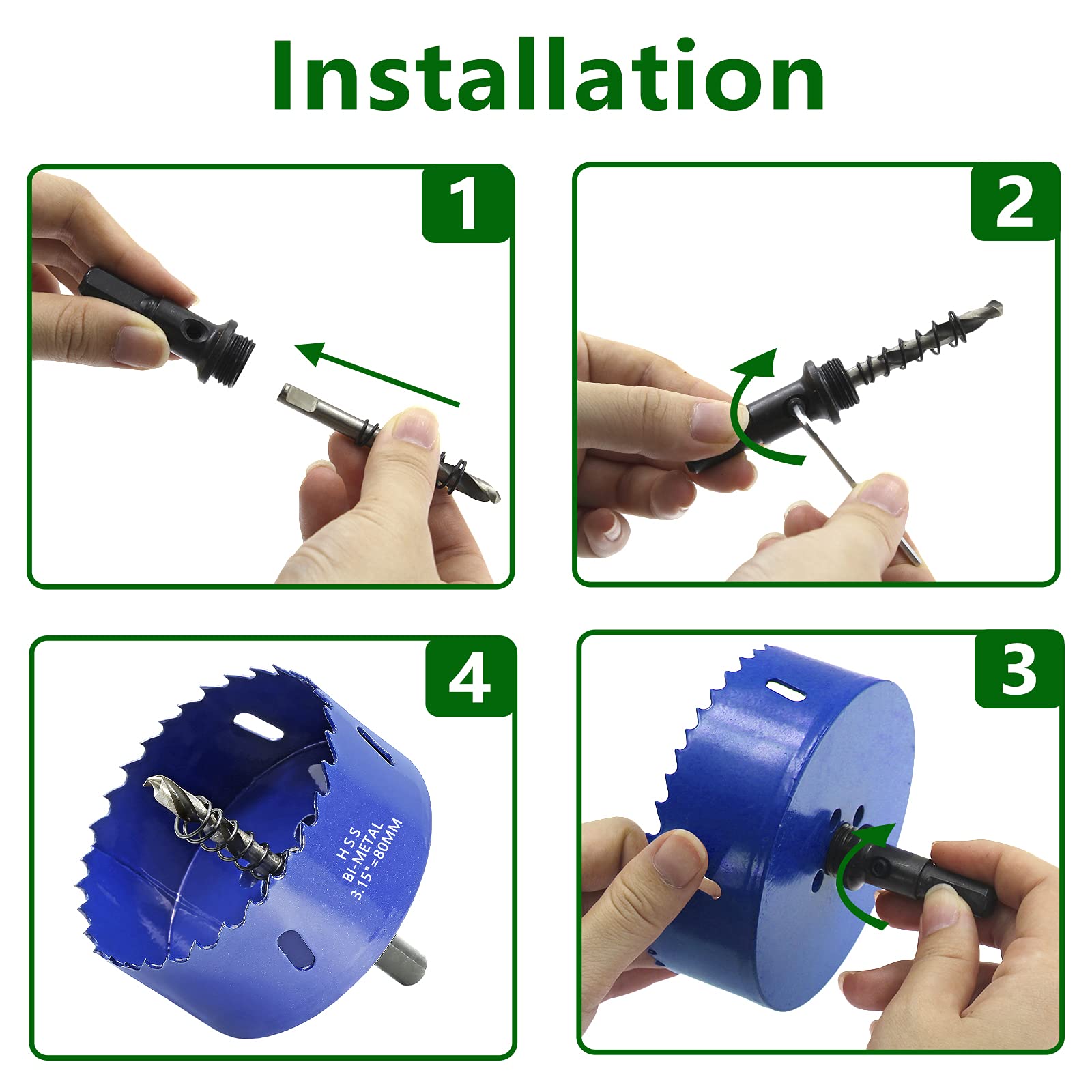 Installation

1

2

4

HSS
BI-METAL
3.15"=80MM

3